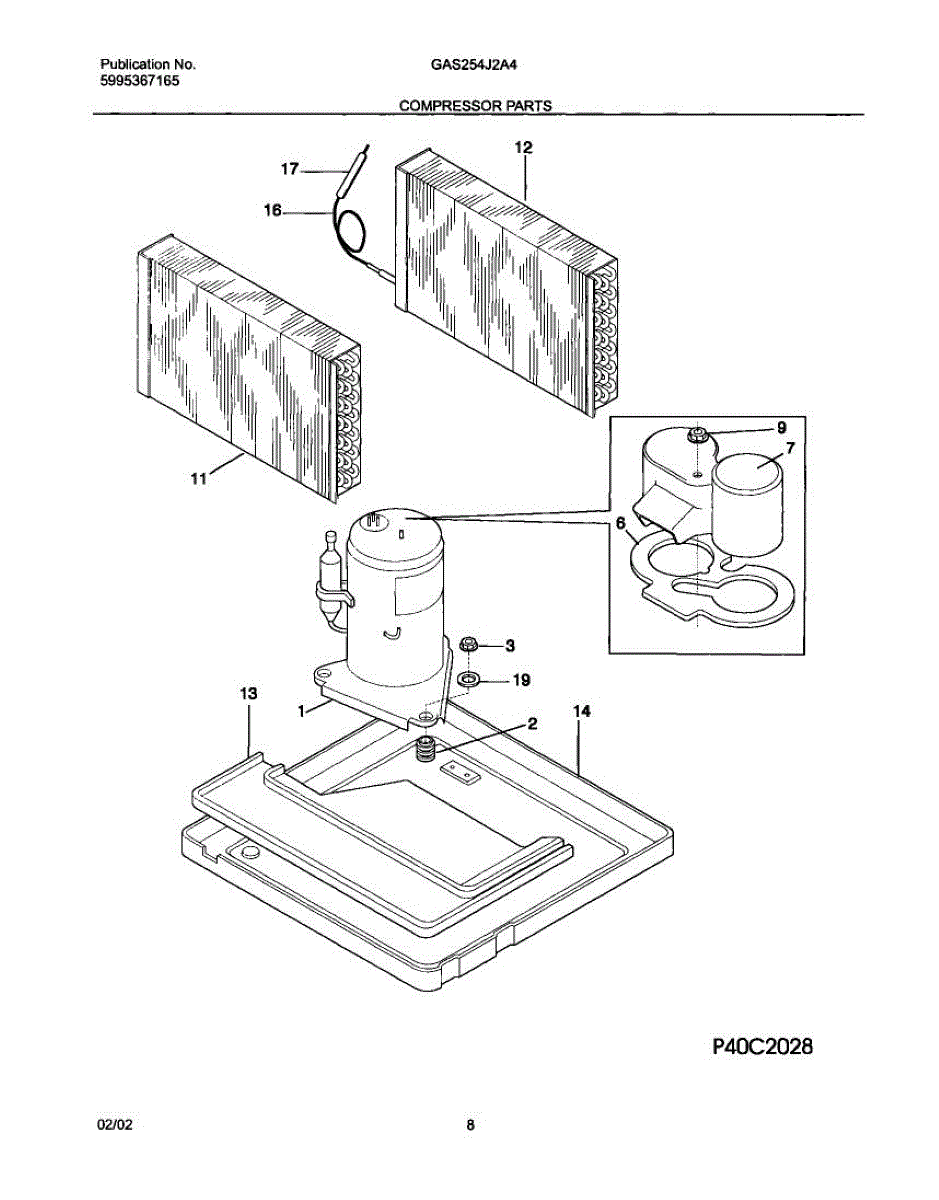 Publication No.
5995367165

GAS254J2A4

COMPRESSOR PARTS

17
16
12
11
9
7
6
3
19
13
1
2
14

P40C2028

02/02

8