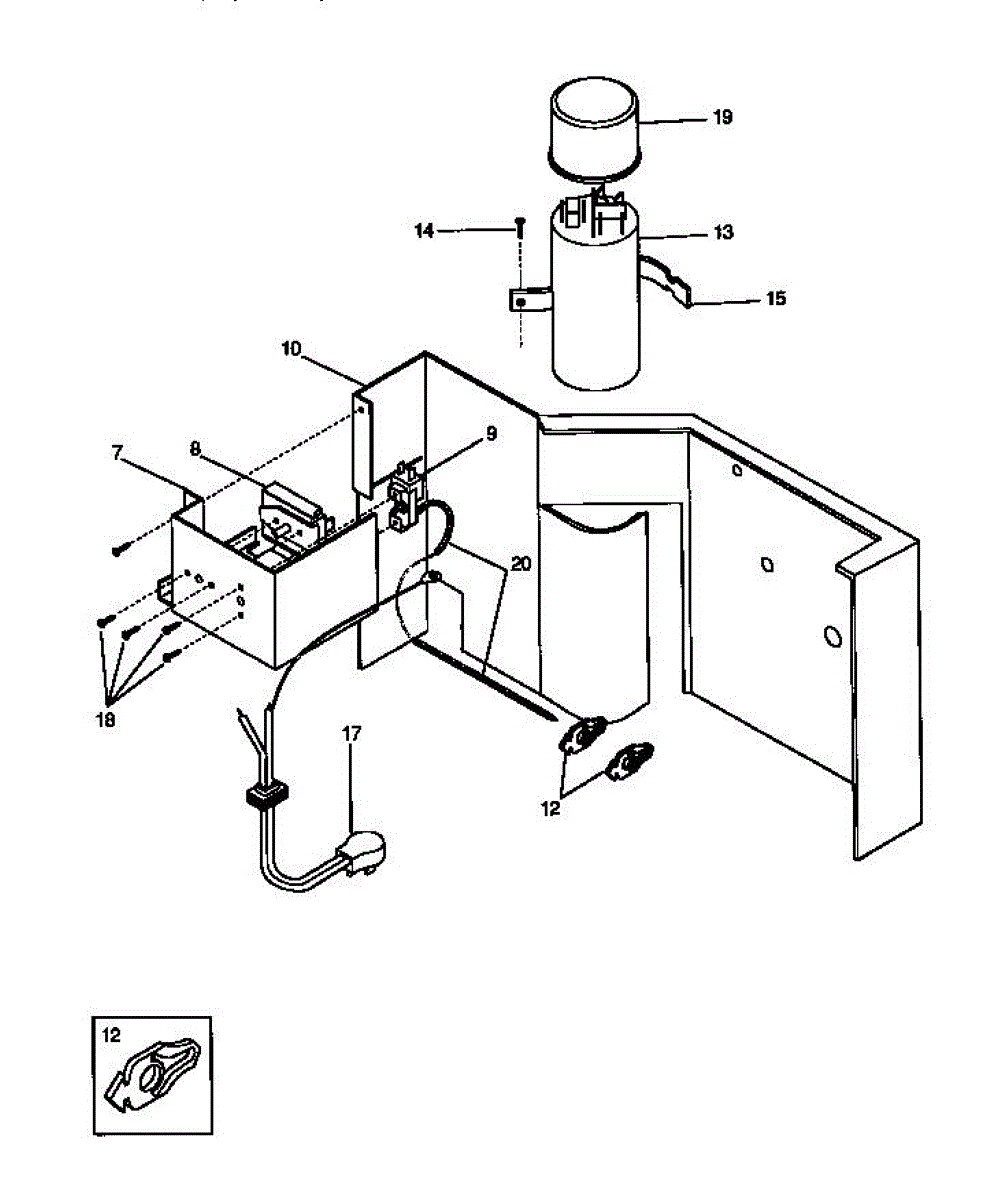 19
14
13
15
10
9
7
8
20
18
17
12
12