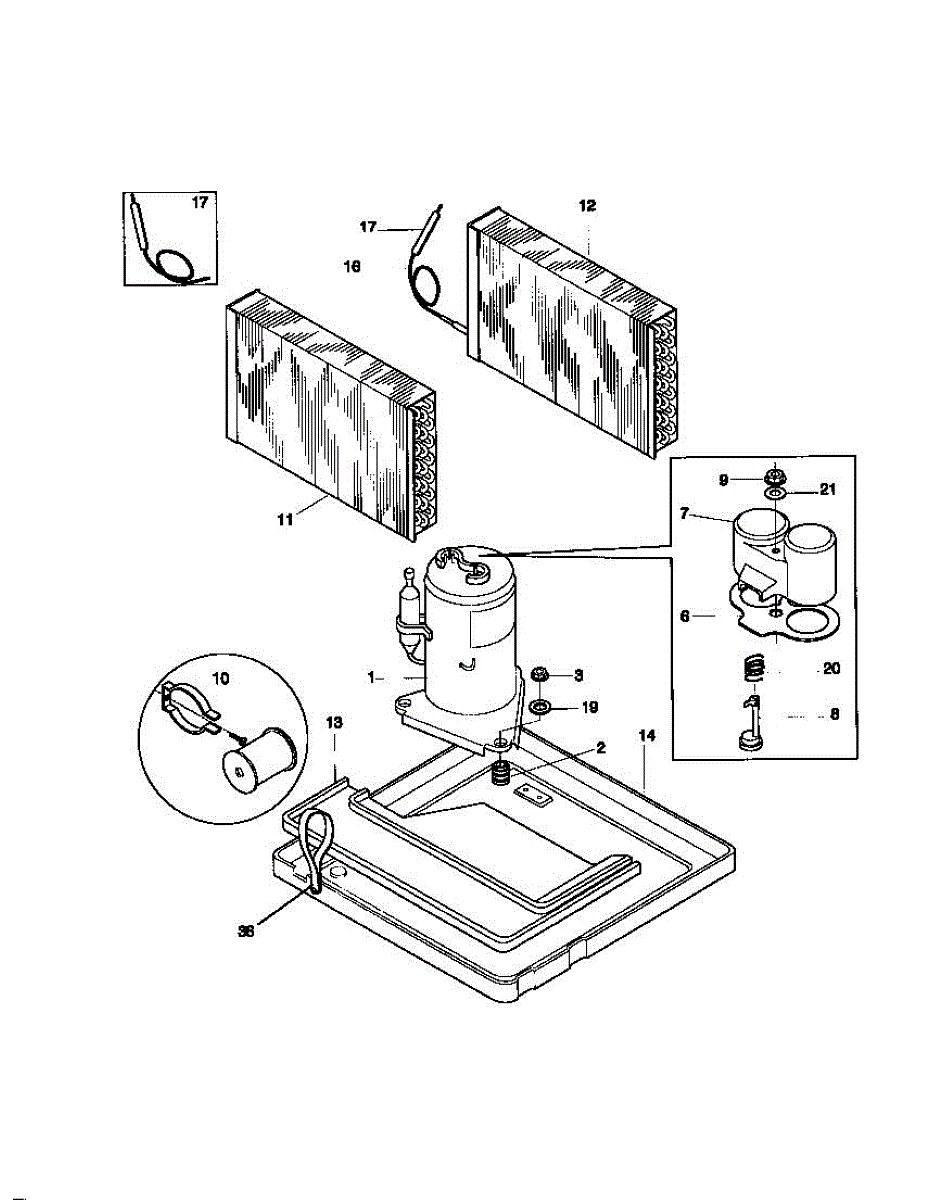 17
17
12
16
11
9
21
7
6
20
8
1
3
19
10
13
2
14
36