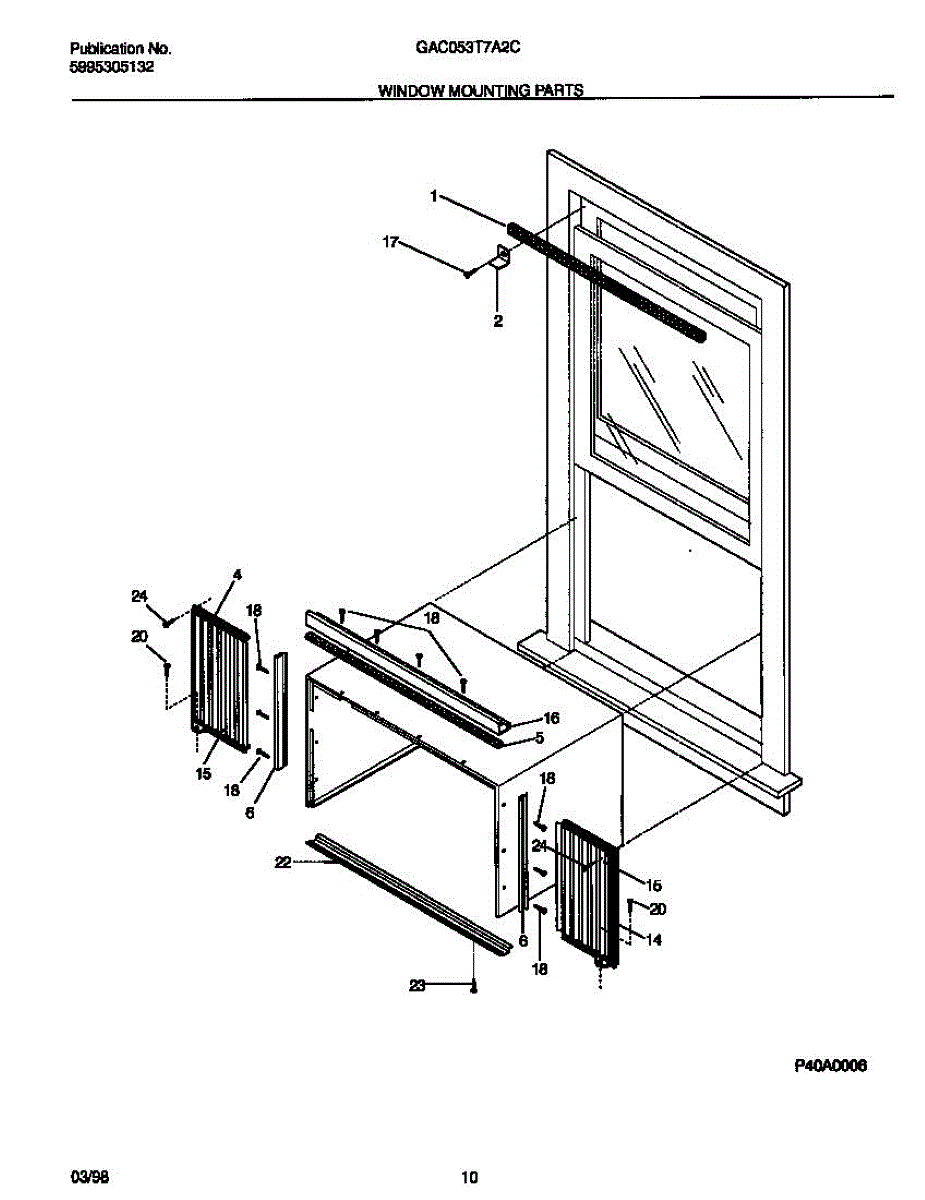 Publication No.
5995305132

GAC053T7A2C

WINDOW MOUNTING PARTS

1
17
2
24
4
20
18
18
16
5
15
18
6
18
24
15
20
14
22
6
18
23

P40A0006

03/98

10