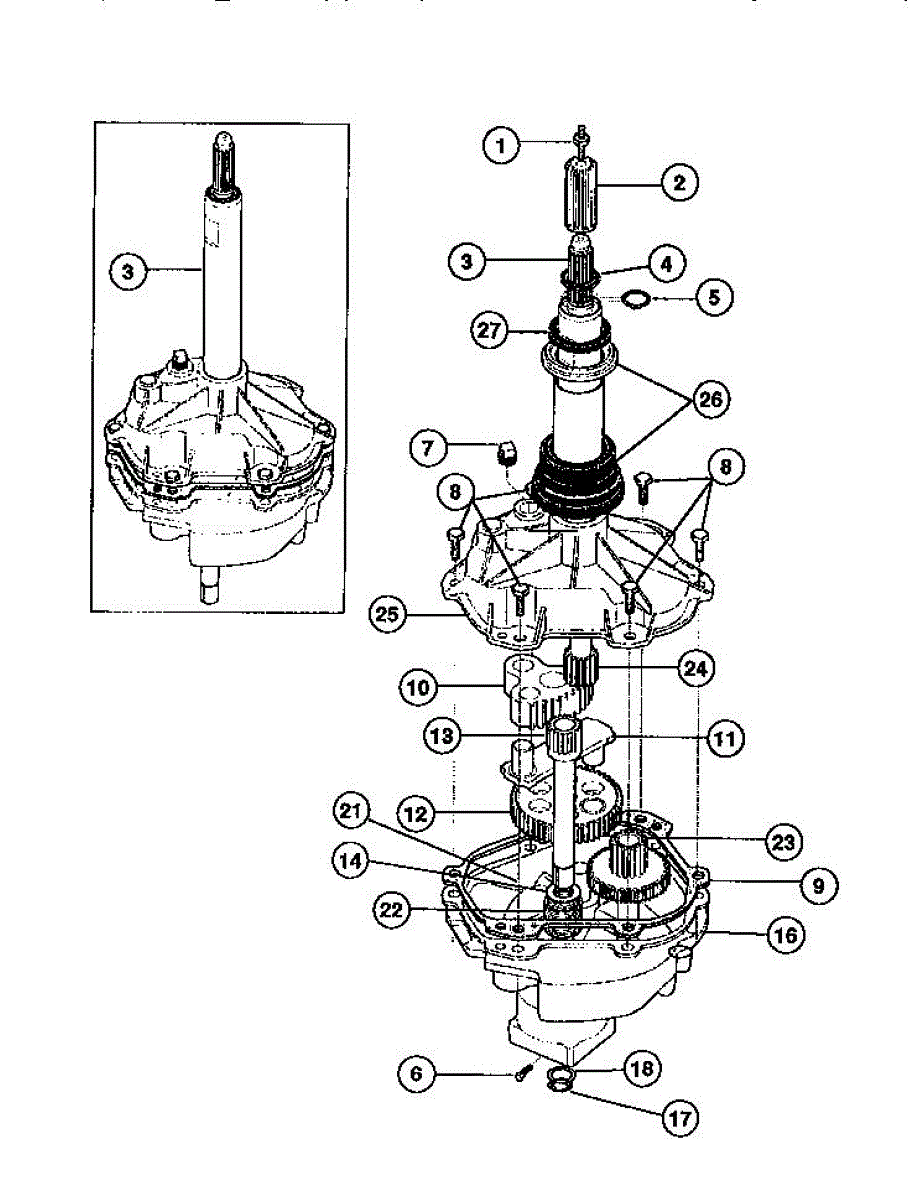 3
1
2
3
4
5
27
26
7
8
8
25
24
10
13
11
12
21
23
14
9
22
16
6
18
17