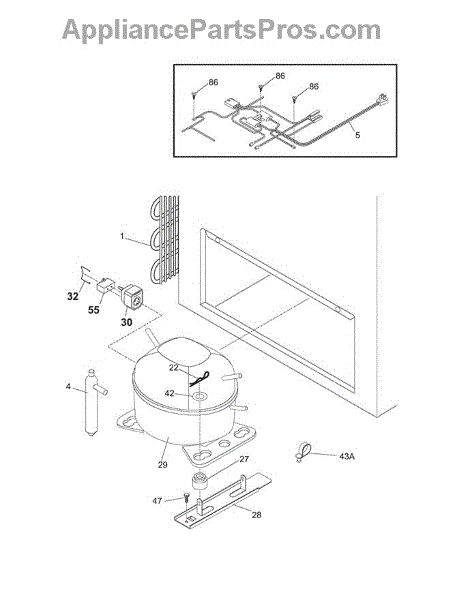 AppliancePartsPros.com

86
86
86
5

1
32
55
30
22
42
4
29
27
43A
47
28