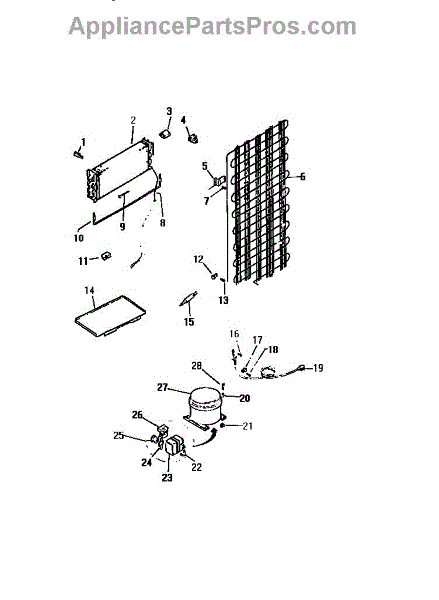 AppliancePartsPros.com

1
2
3
4
5
6
7
8
9
10
11
12
13
14
15
16
17
18
19
28
27
20
26
21
25
24
23
22