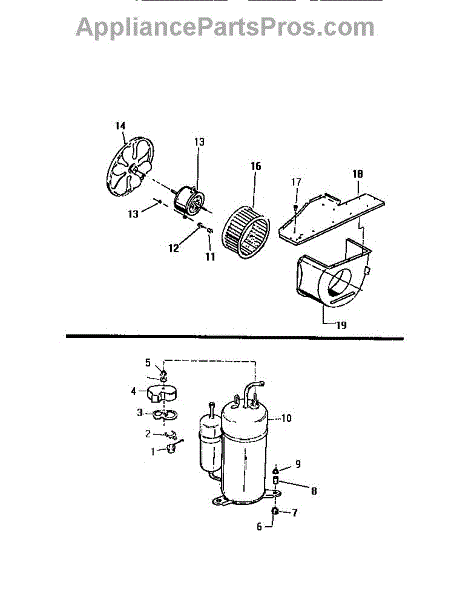 AppliancePartsPros.com

14
13
16
17
18
13
12
11
19

5
4
3
2
1
10
9
8
7
6