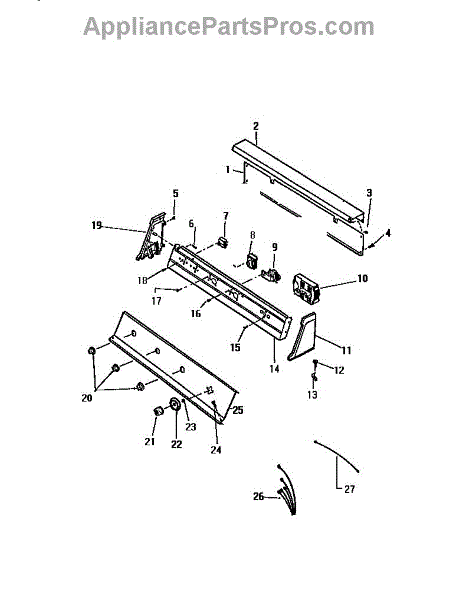 AppliancePartsPros.com

2
1
3
4
5
19
6
7
8
9
10
18
17
16
15
14
11
12
13
20
21
22
23
24
25
26
27