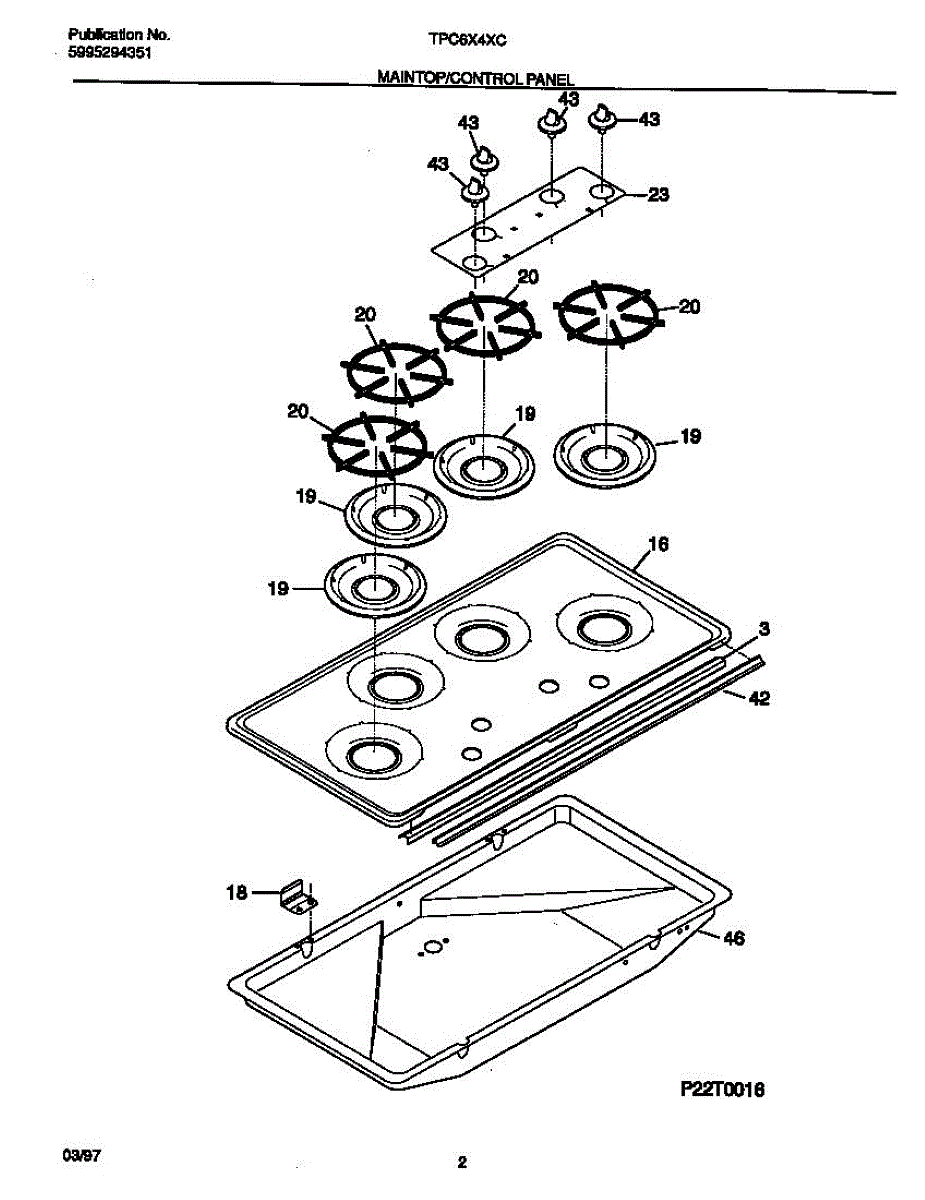 Publication No.
5995294351

TPC6X4XC

MAINTOP/CONTROL PANEL

43
43
43
43
23
20
20
20
20
19
19
19
19
16
3
42
18
46

P22T0016

03/97

2