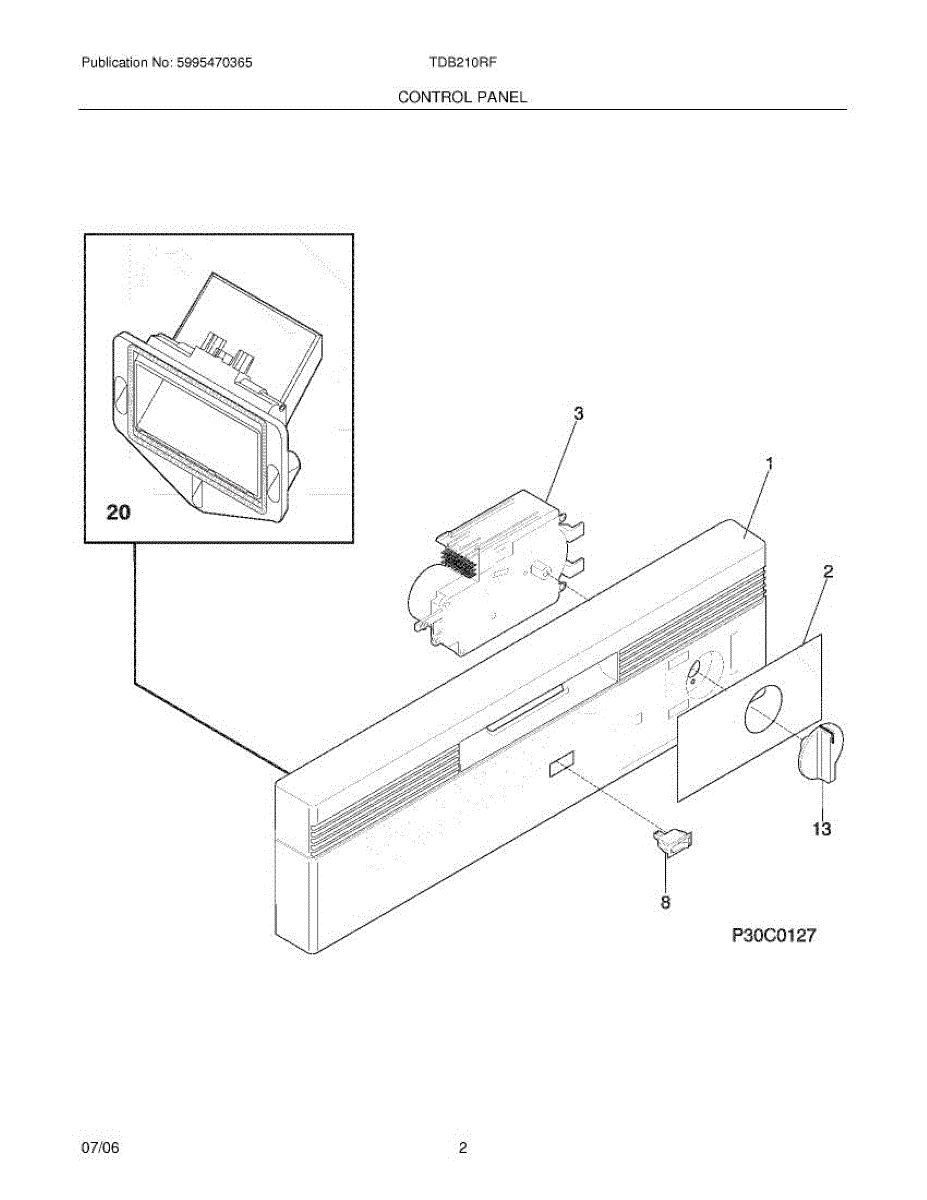 Publication No: 5995470365

TDB210RF

CONTROL PANEL

20

3

1

2

13

8

P30C0127

07/06

2