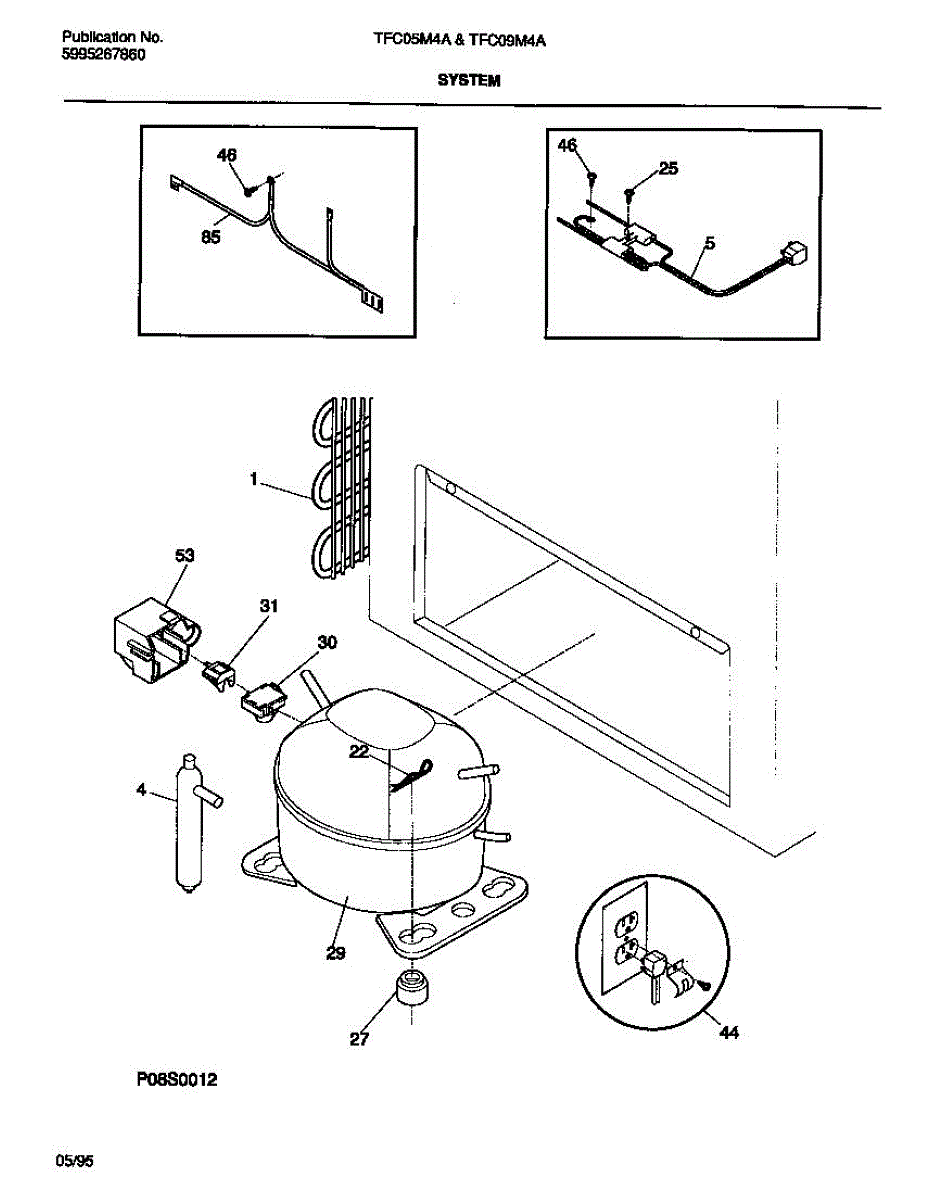 Publication No.
5995267860

TFC05M4A & TFC09M4A

SYSTEM

46
85

46
25
5

1
53
31
30
22
4
29
27
44

P08S0012

05/95