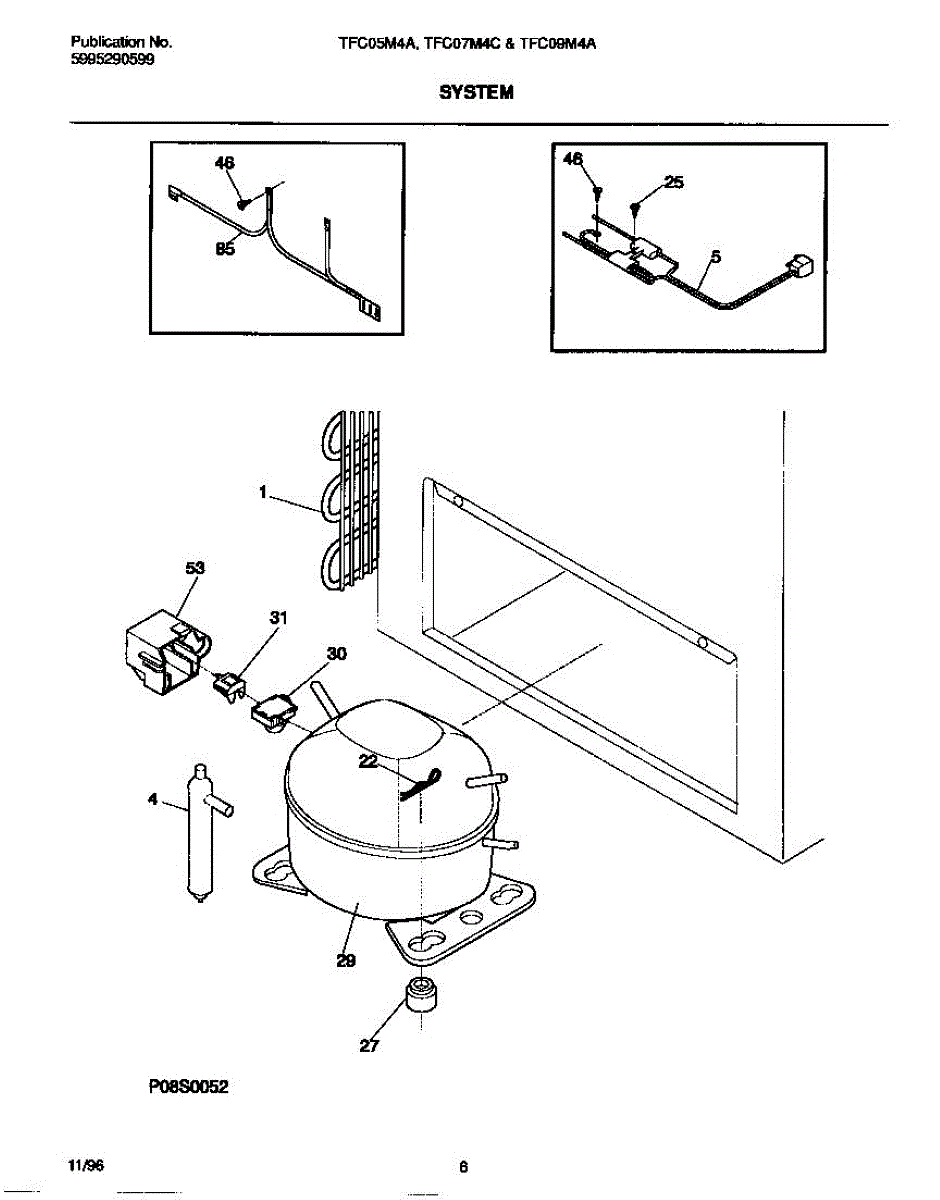 Publication No.
5995290599

TFC05M4A, TFC07M4C & TFC09M4A

SYSTEM

46
85

46
25
5

1
53
31
30
22
4
29
27

P08S0052

11/96

6