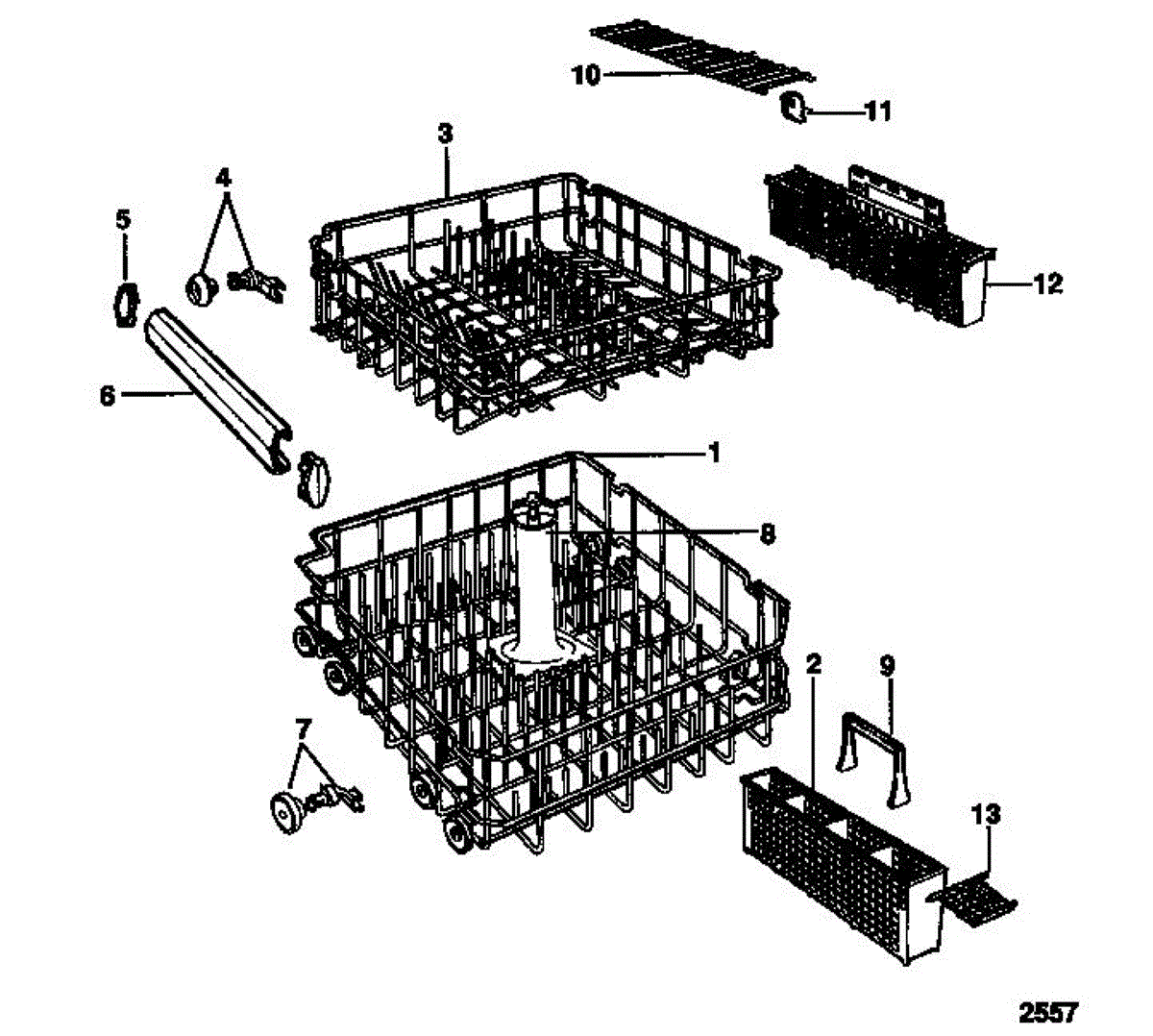 10
11
3
4
5
12
6
1
8
2
9
7
13
2557