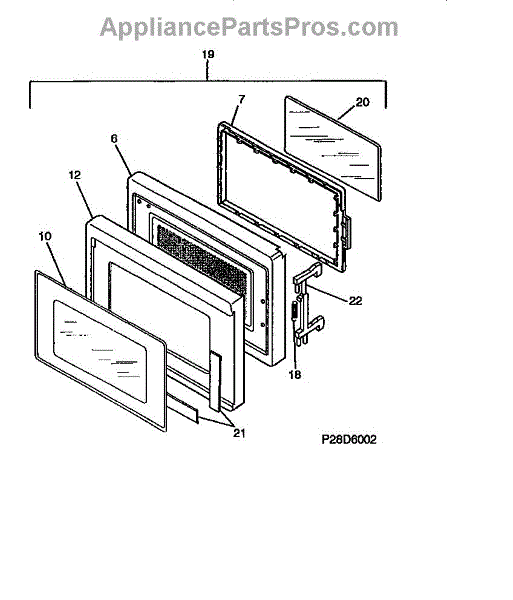 AppliancePartsPros.com

19

7

20

6

12

10

22

18

21

P28D6002