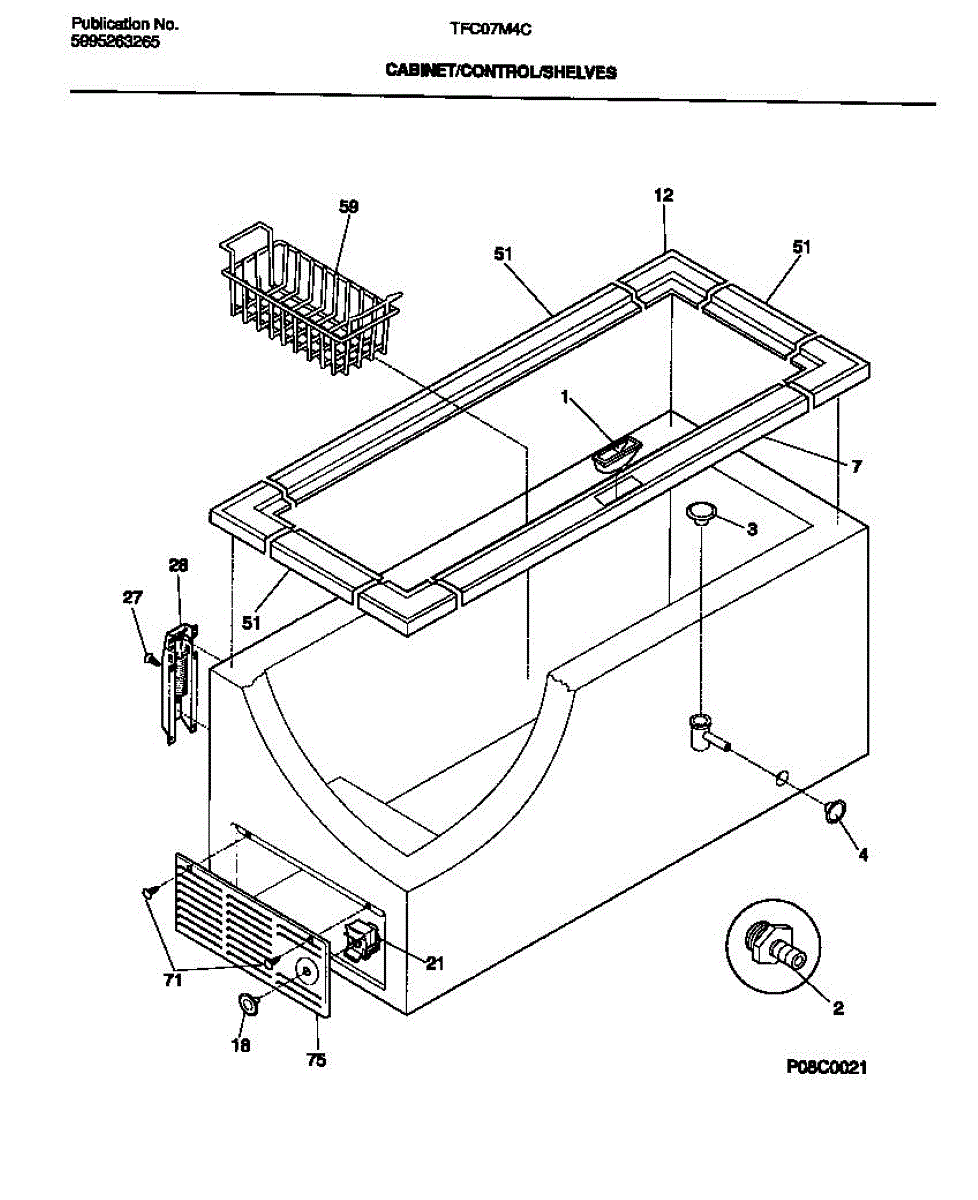 Publication No.
5995263265

TFC07M4C

CABINET/CONTROL/SHELVES

59
12
51
51
1
7
3
28
27
51
4
21
71
2
18
75

P08C0021