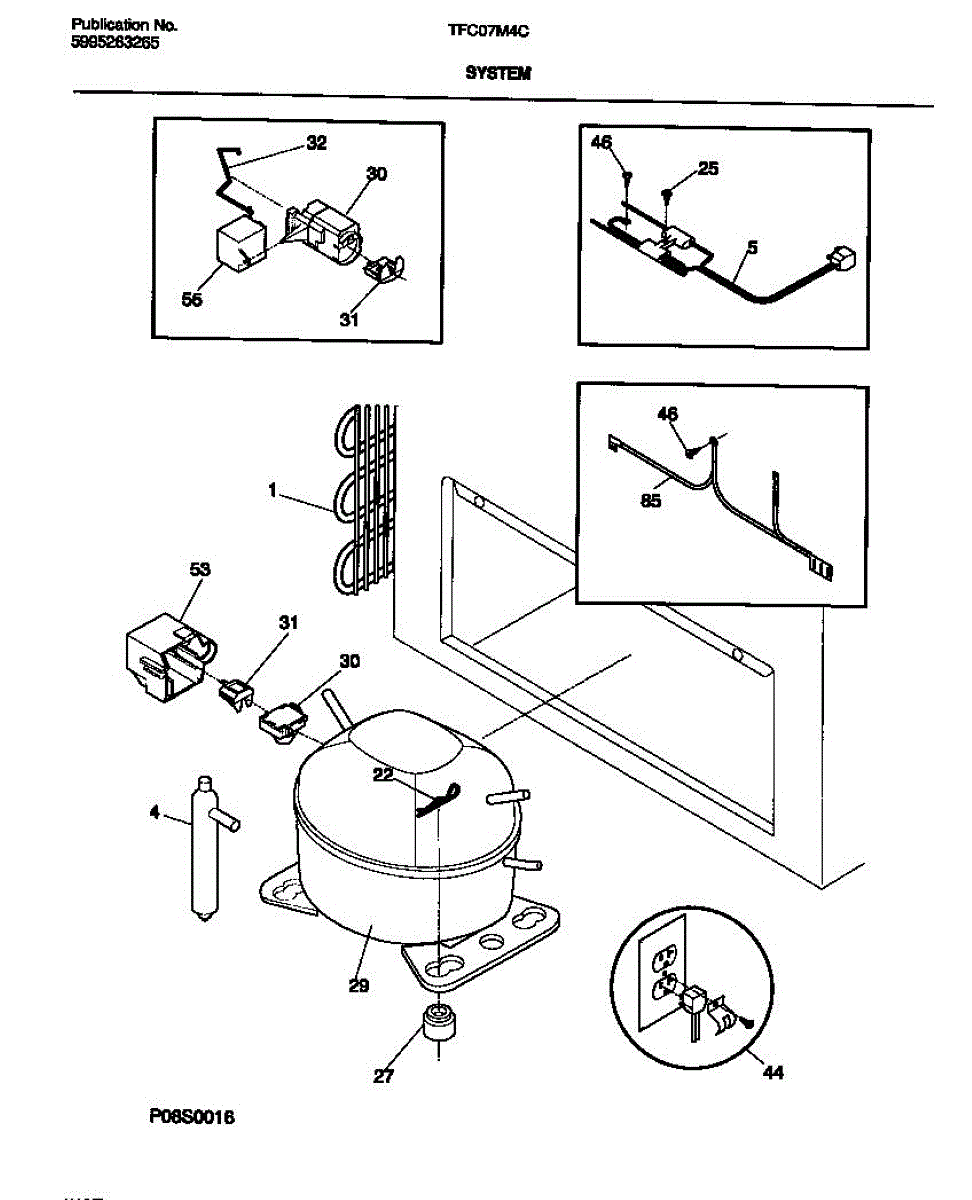 Publication No.
5995263265

TFC07M4C

SYSTEM

32
30
55
31

46
25
5

46
85

1

53
31
30

22

4

29

27

44

P06S0016