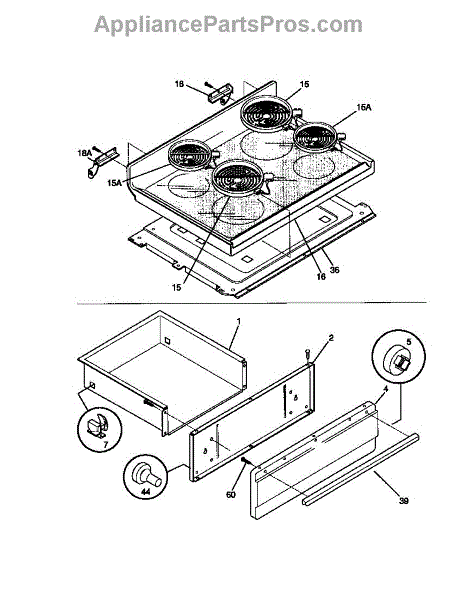 AppliancePartsPros.com

18
15
15A
18A
15A
15
16
36

1
2
5
4
7
44
60
39