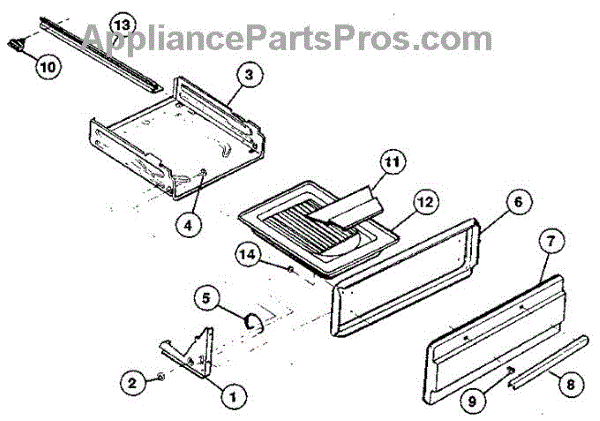 AppliancePartsPros.com

13
10
3
4
11
12
6
14
7
5
2
1
9
8