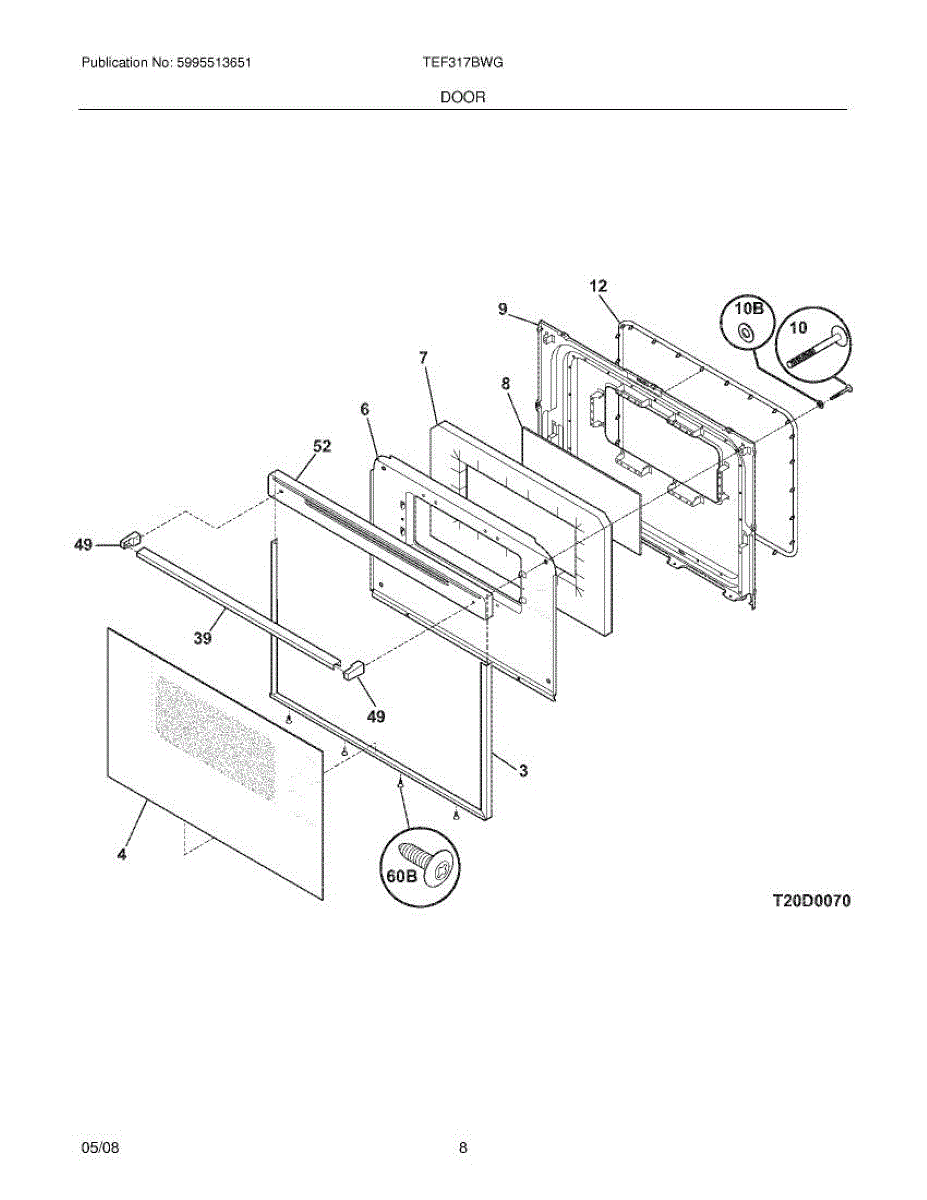 Publication No: 5995513651

TEF317BWG

DOOR

12

9

10B

10

7

8

6

52

49

39

49

3

4

60B

T20D0070

05/08

8