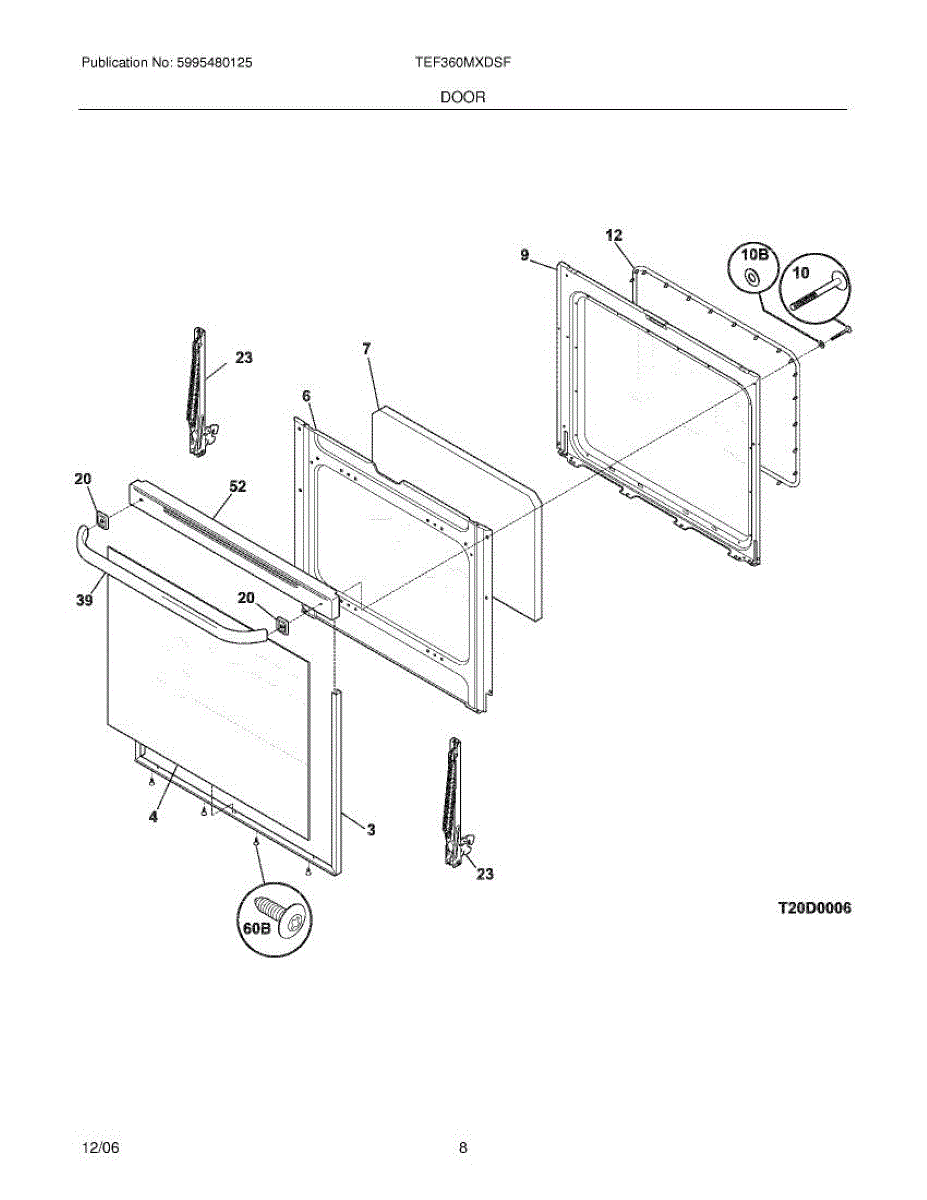 Publication No: 5995480125

TEF360MXDSF

DOOR

12
9
10B
10
23
7
6
20
52
39
20
4
3
23
60B

T20D0006

12/06

8