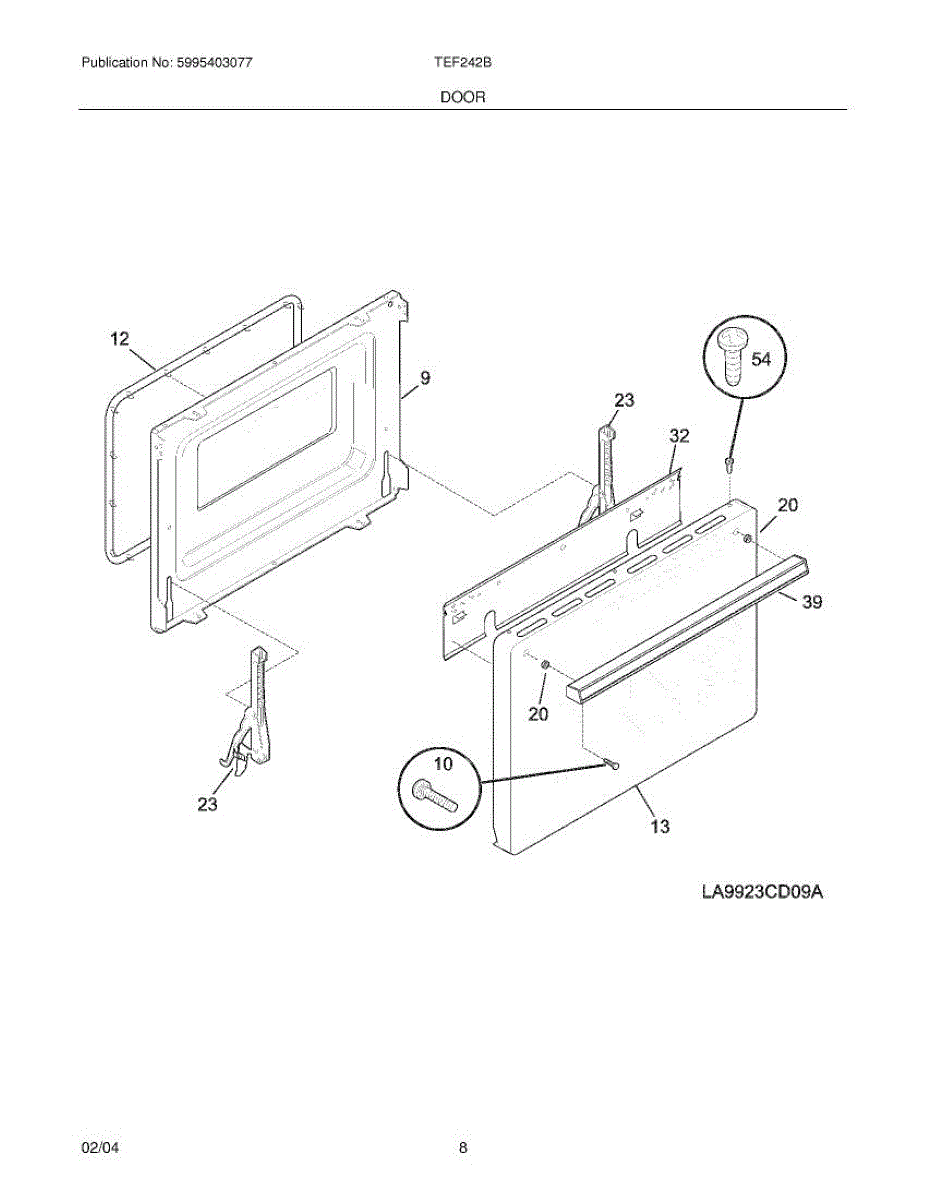 Publication No: 5995403077 TEF242B

DOOR

12

9

54

23

32

20

39

20

23

10

13

LA9923CD09A

02/04 8