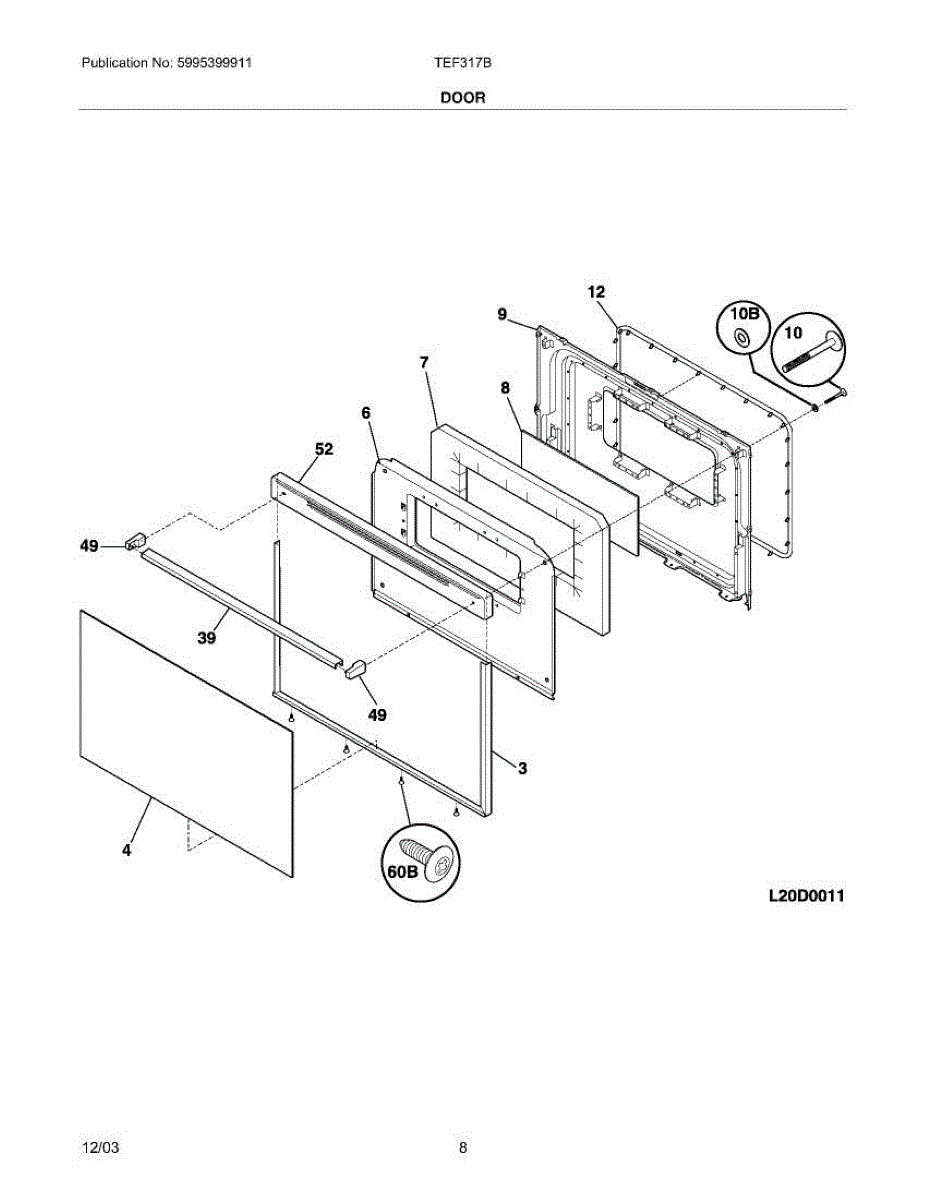 Publication No: 5995399911

TEF317B

DOOR

12
9
10B
10
7
8
6
52
49
39
49
3
4
60B

L20D0011

12/03

8