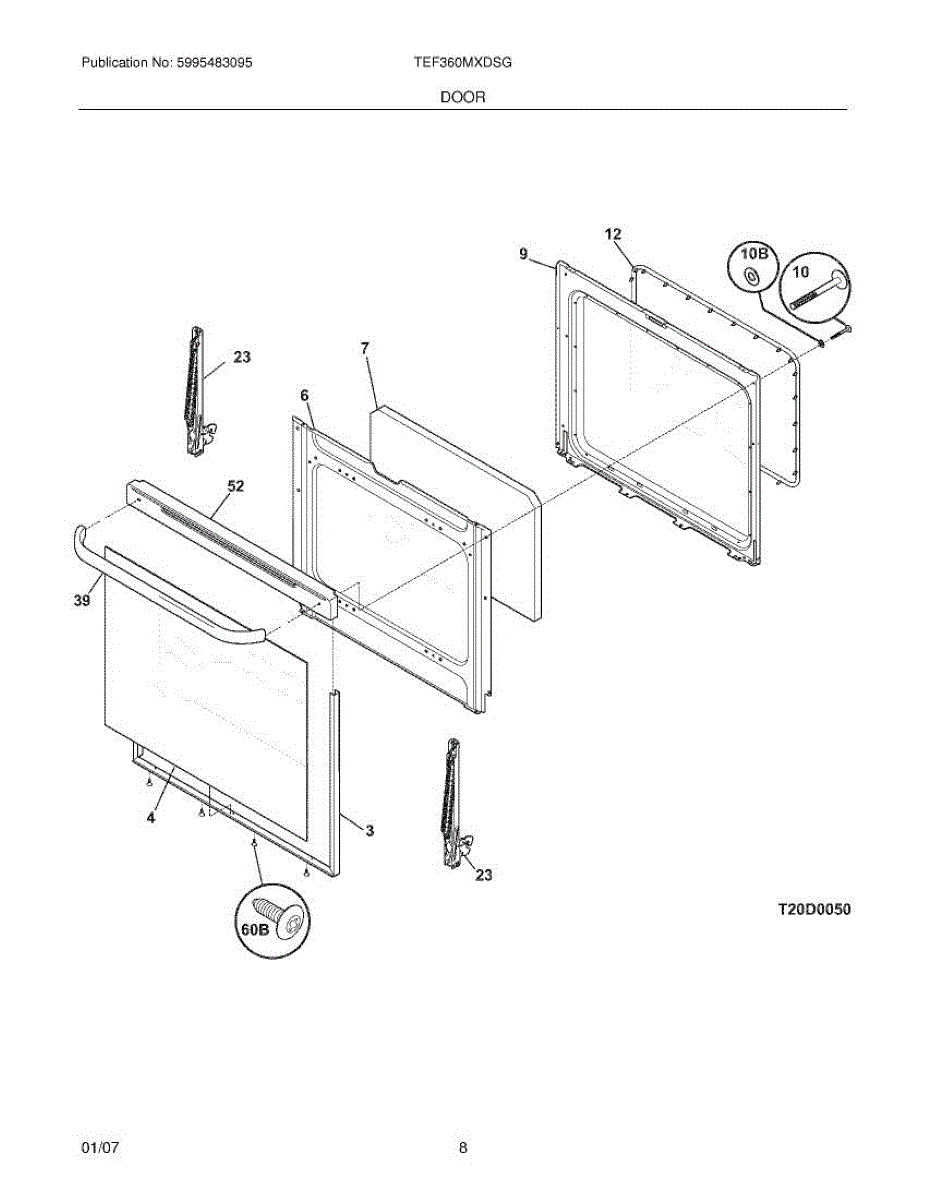 Publication No: 5995483095

TEF360MXDSG

DOOR

12
9
10B
10
23
7
6
52
39
4
3
23
60B
T20D0050

01/07

8