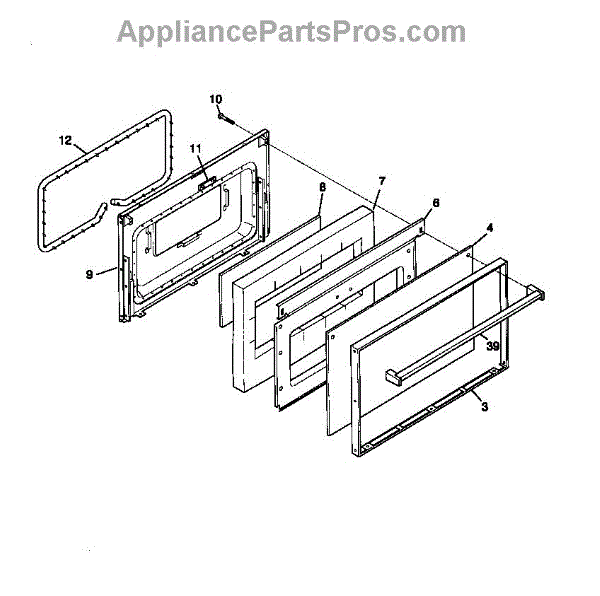 AppliancePartsPros.com

10
12
11
8
7
6
4
9
39
3