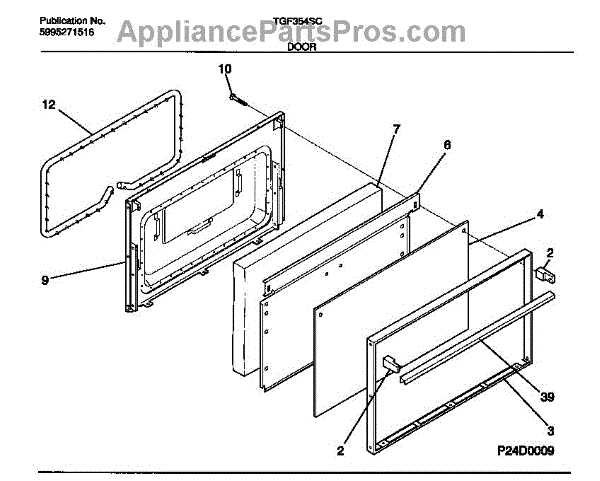 Publication No.
5995271516

TGF354SC
AppliancePartsPros.com
DOOR

10
12
7
6
4
2
9
39
3
2
P24D0009