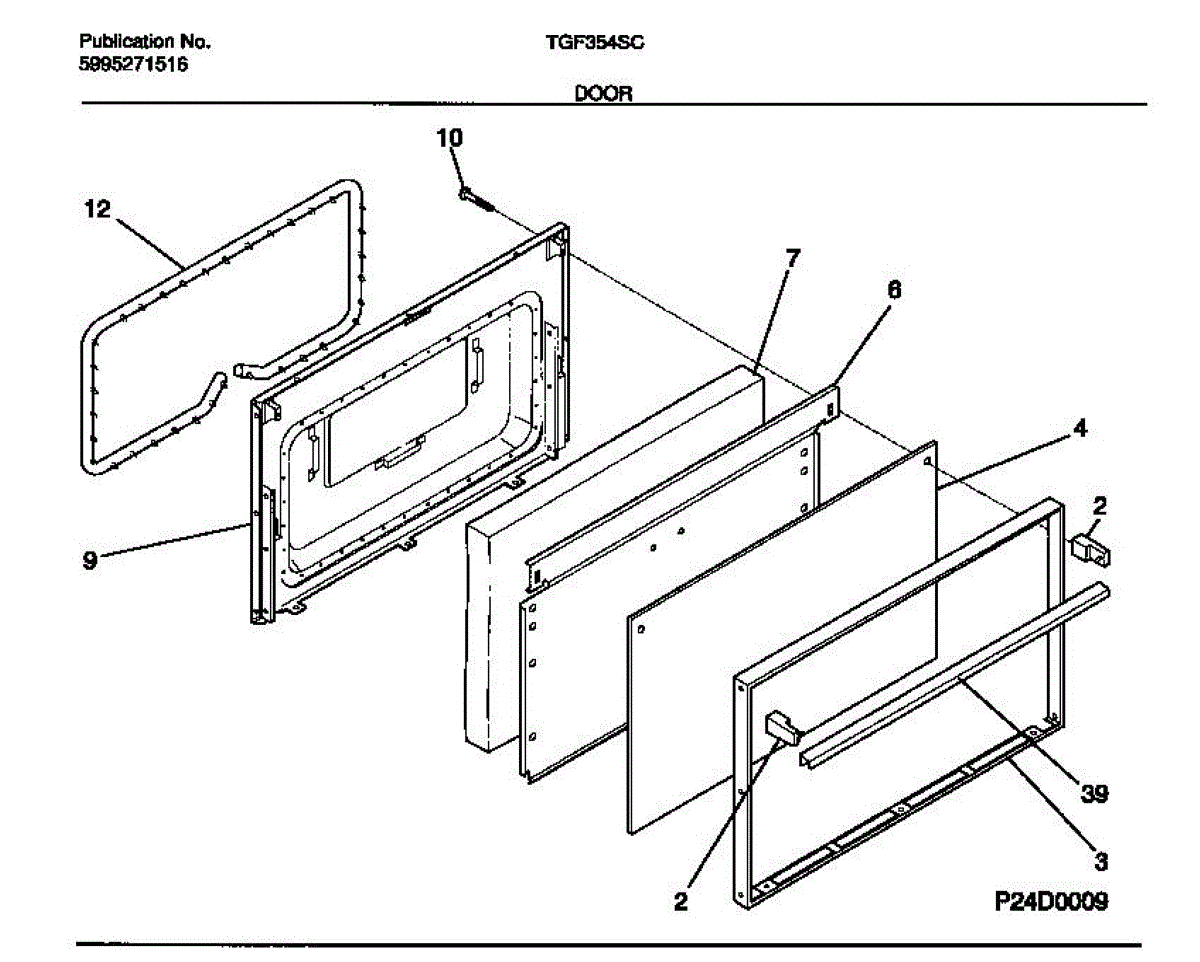 Publication No.
5995271516

TGF354SC

DOOR

10
12
7
6
4
2
9
39
3
2

P24D0009