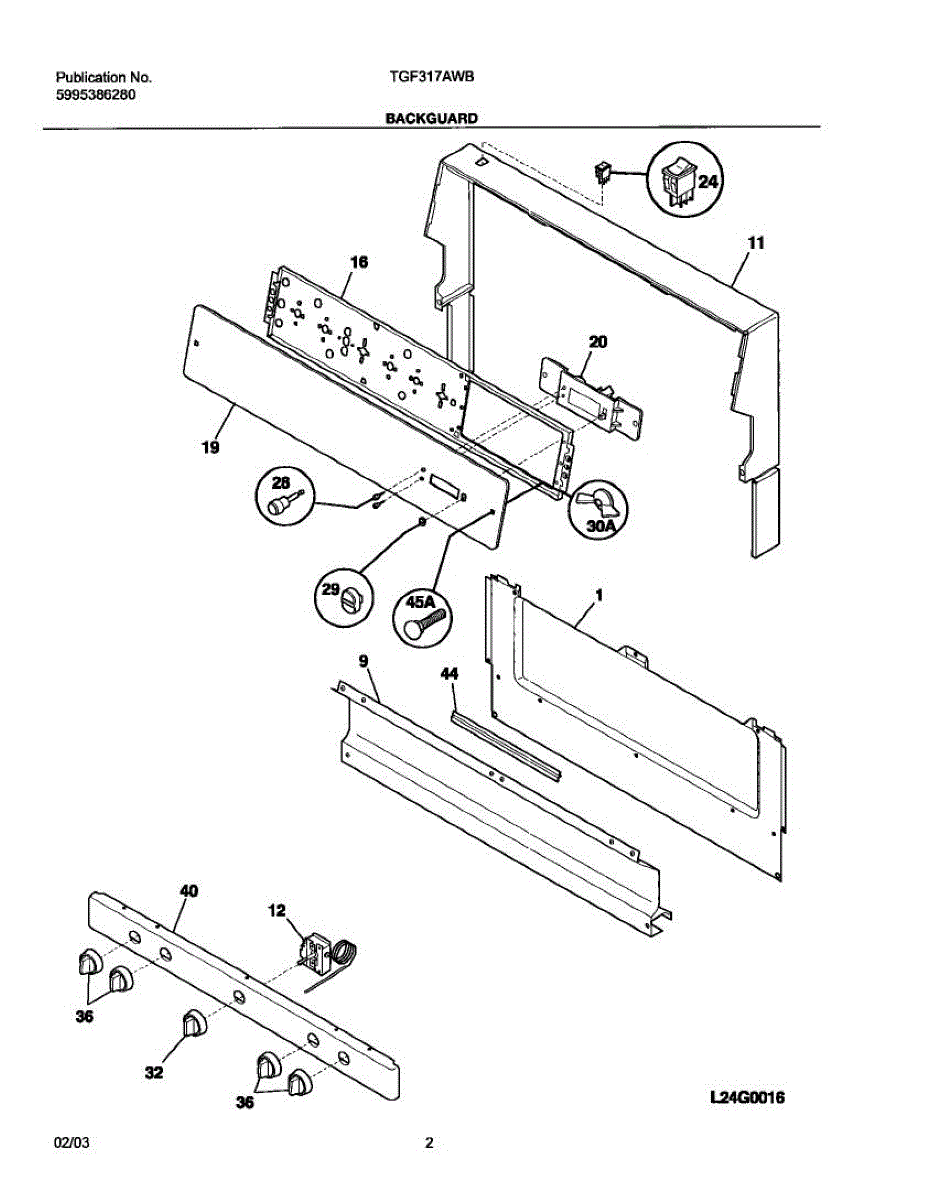 Publication No.
5995386280

TGF317AWB

BACKGUARD

24

11

16

20

19

28

30A

29

45A

1

9

44

40

12

36

32

36

L24G0016

02/03

2