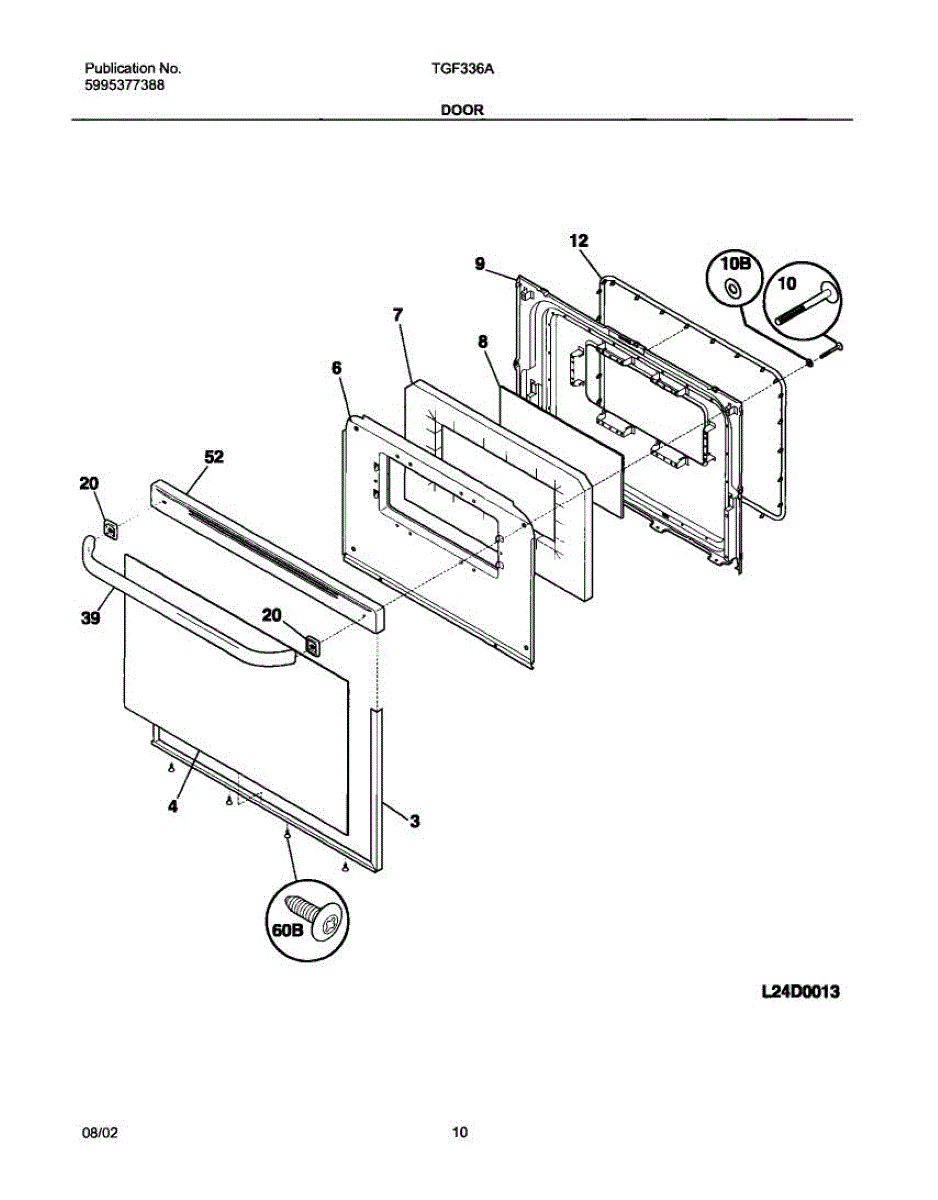 Publication No.
5995377388

TGF336A

DOOR

12
9
10B
10
7
8
6
52
20
39
20
4
3
60B

L24D0013

08/02

10