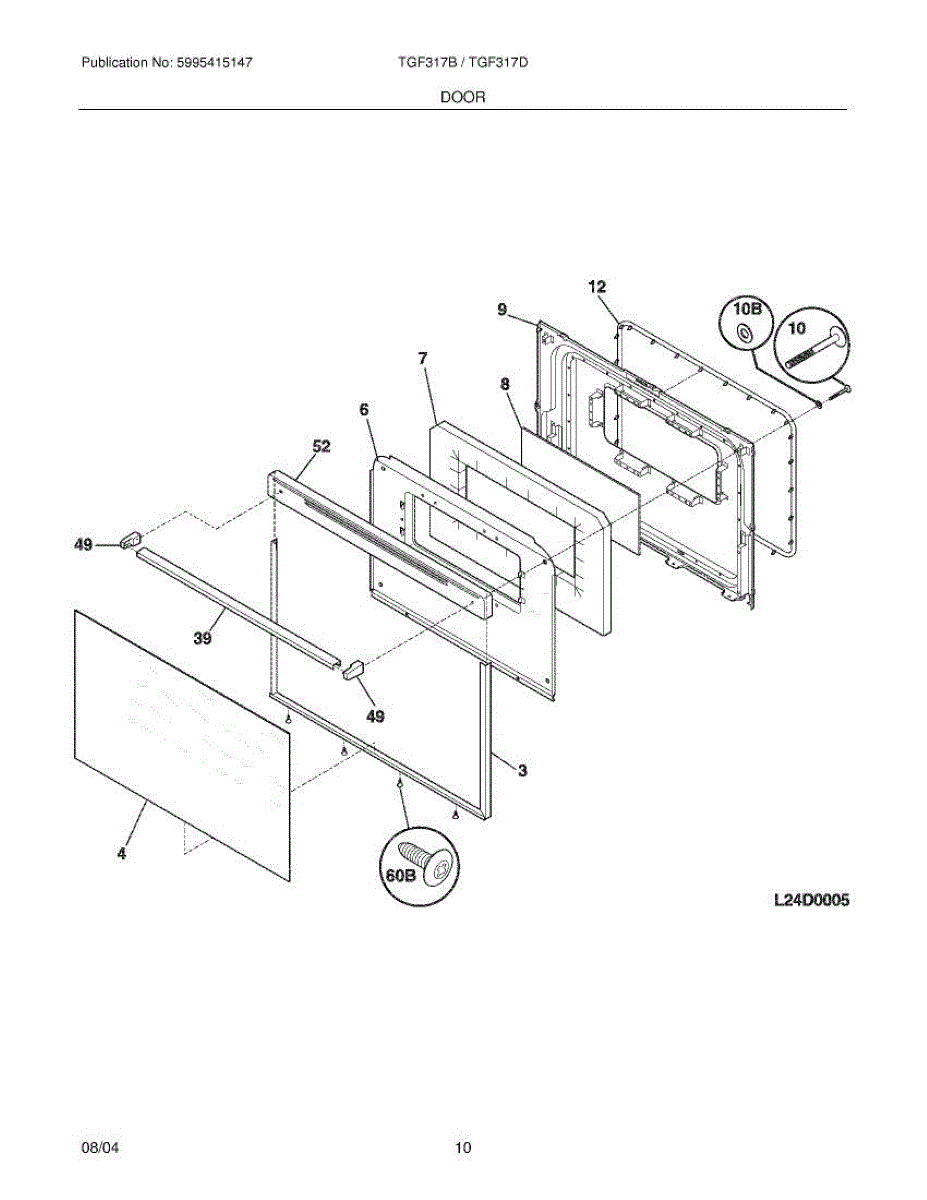 Publication No: 5995415147
TGF317B / TGF317D
DOOR

12
9
10B
10
7
8
6
52
49
39
49
3
4
60B
L24D0005

08/04
10