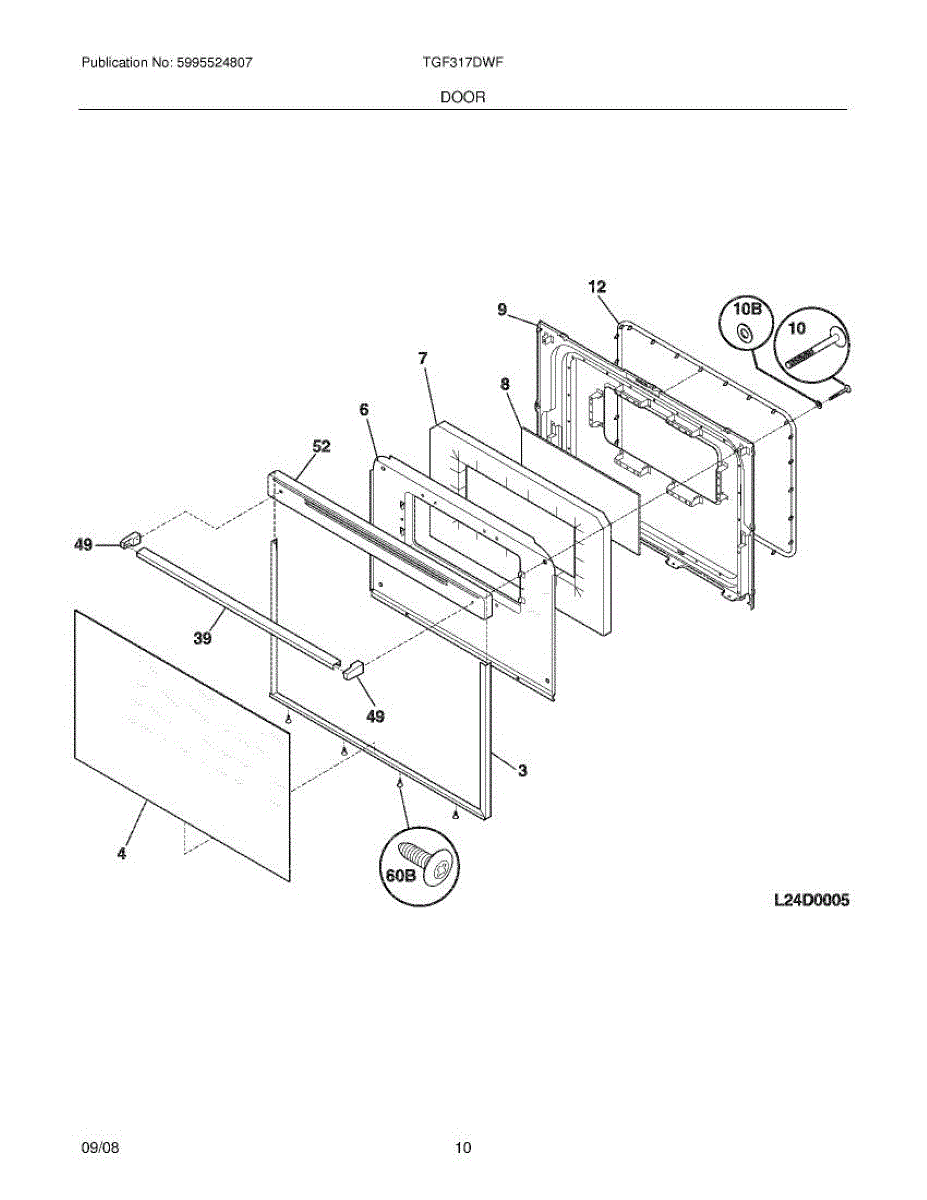 Publication No: 5995524807

TGF317DWF

DOOR

12
9
10B
10
7
8
6
52
49
39
49
3
4
60B

L24D0005

09/08

10