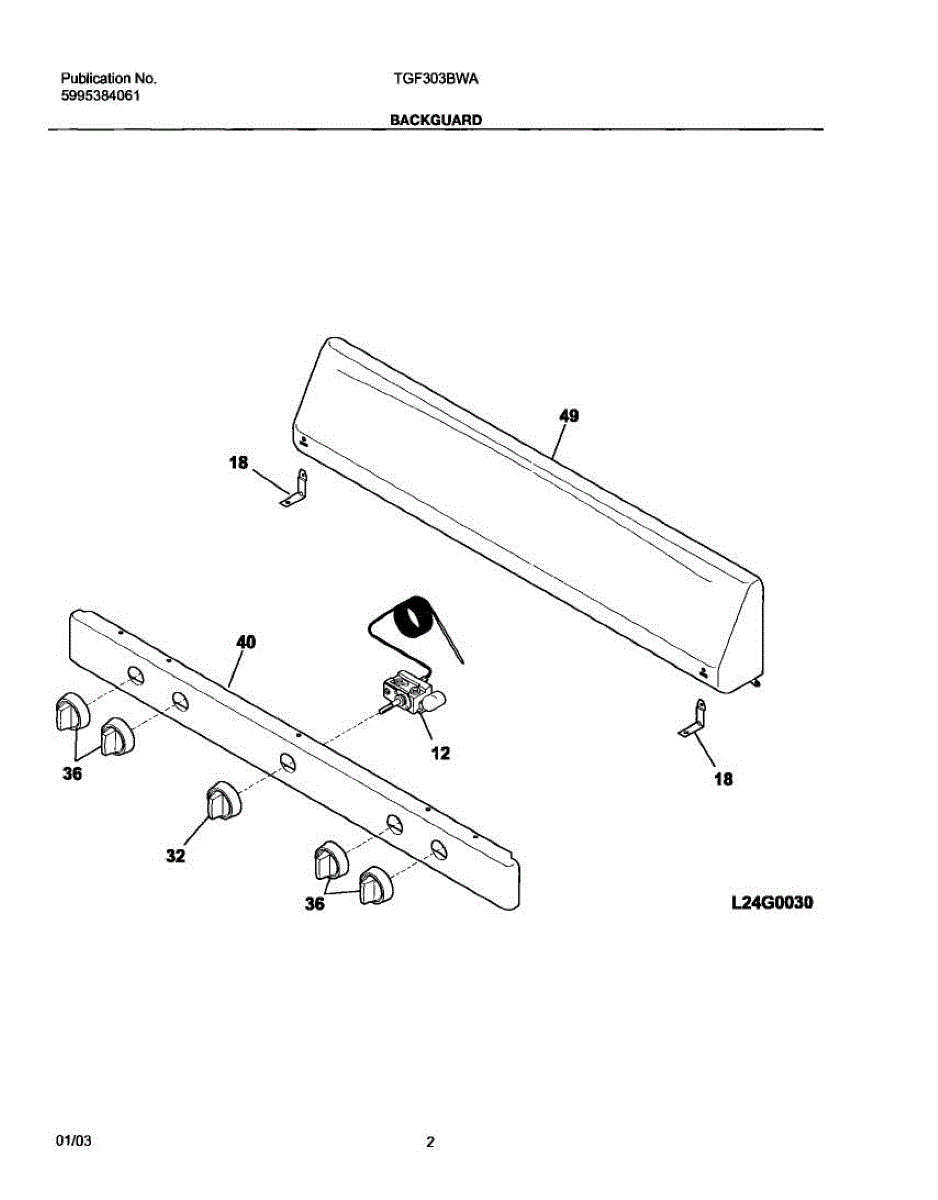 Publication No.
5995384061

TGF303BWA

BACKGUARD

49

18

40

12

18

36

32

36

L24G0030

01/03

2