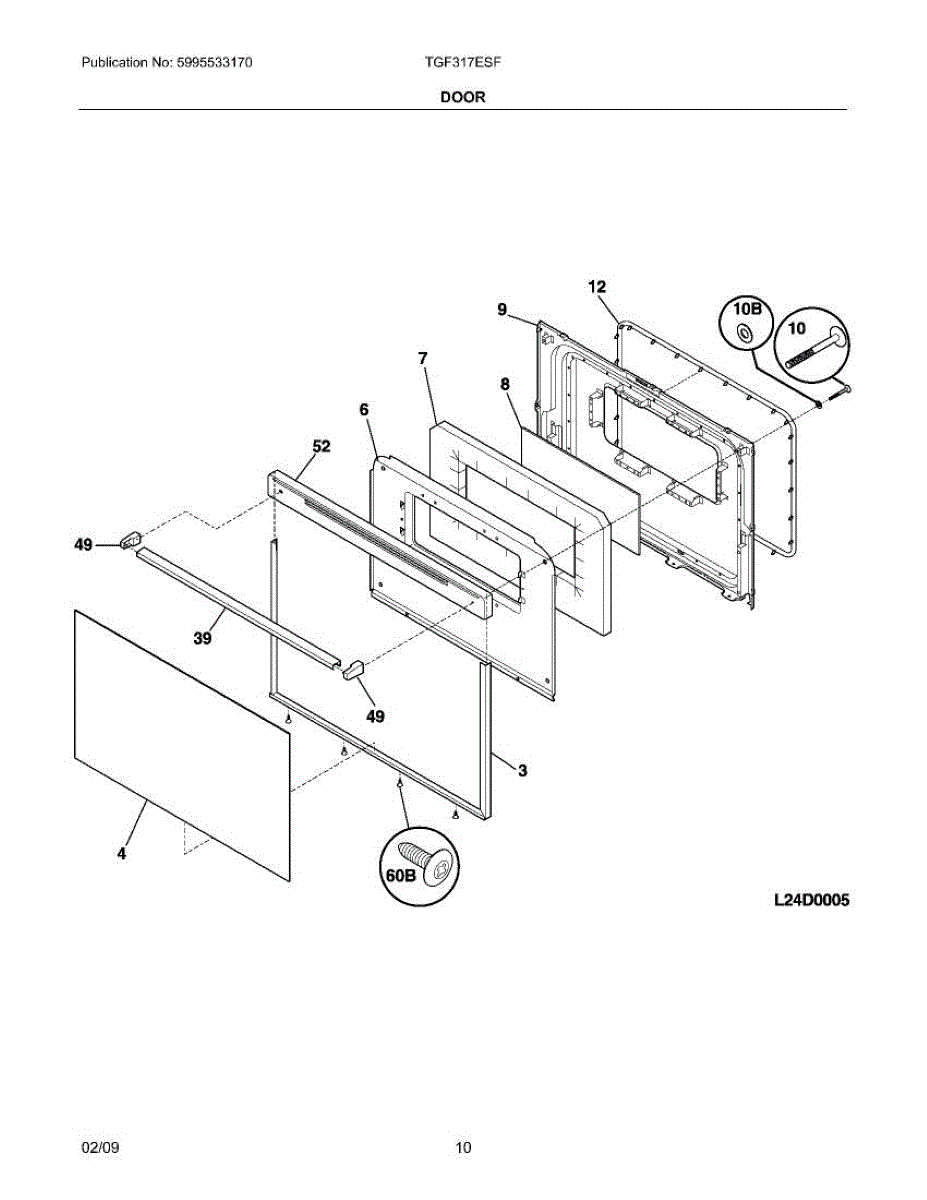 Publication No: 5995533170 TGF317ESF

DOOR

12
9
10B
10
7
8
6
52
49
39
49
3
4
60B

L24D0005

02/09 10