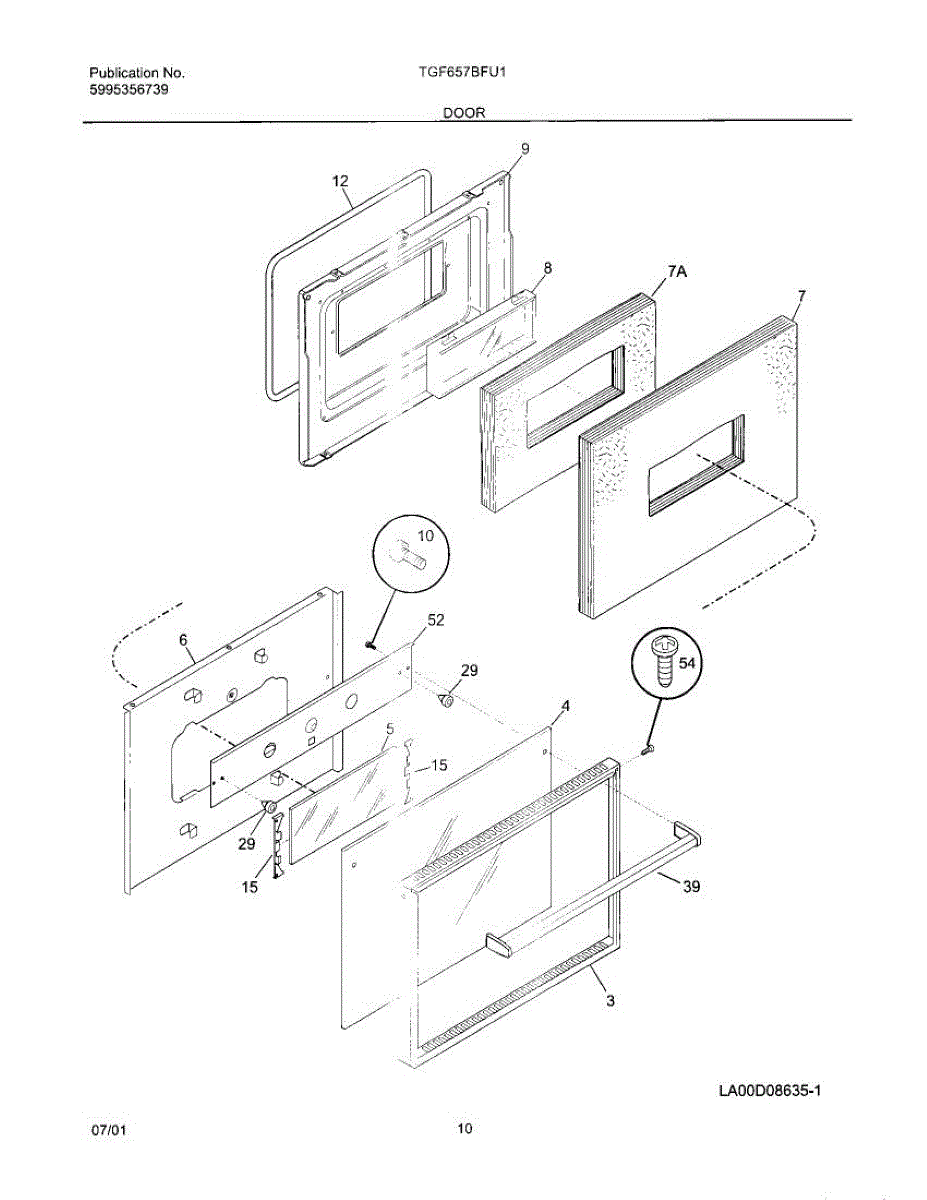 Publication No.
5995356739

TGF657BFU1

DOOR

12
9
8
7A
7
10
6
52
29
54
4
5
15
29
15
39
3

LA00D08635-1

07/01

10