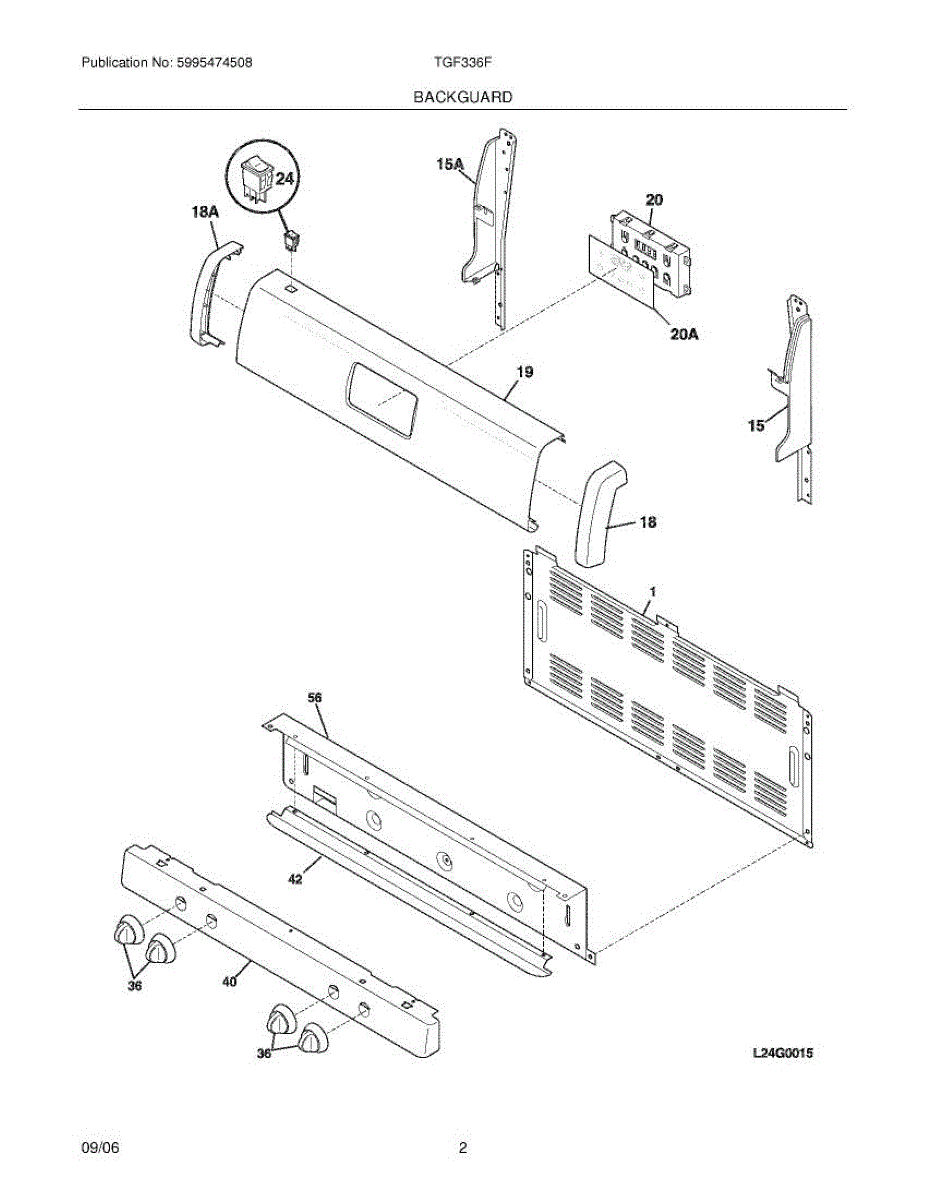 Publication No: 5995474508 TGF336F

BACKGUARD

24
15A
18A
20
20A
19
15
18
1
56
42
40
36
36

L24G0015

09/06 2