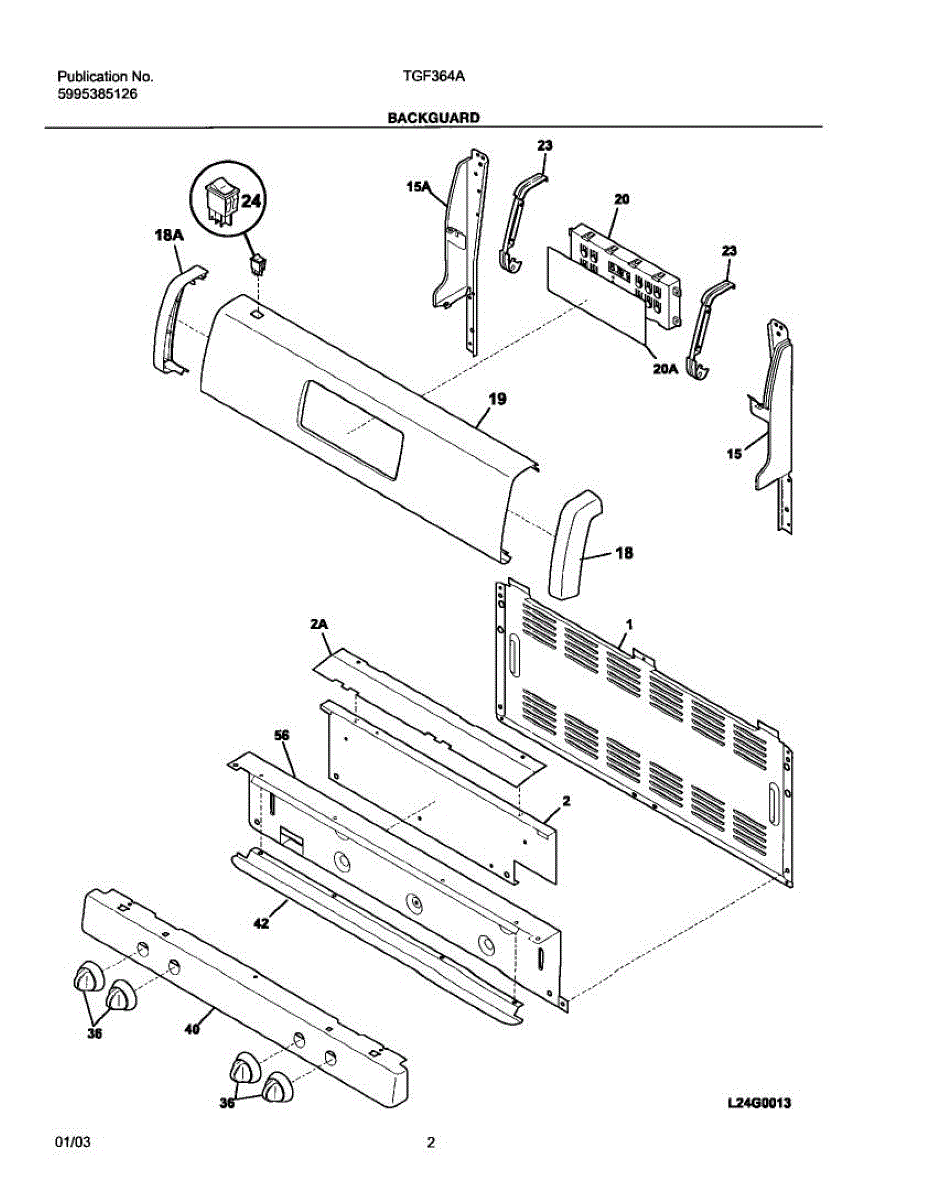 Publication No.
5995385126

TGF364A

BACKGUARD

24
18A
15A
23
20
23
20A
19
15
18
2A
1
56
2
42
36
40
36

L24G0013

01/03

2