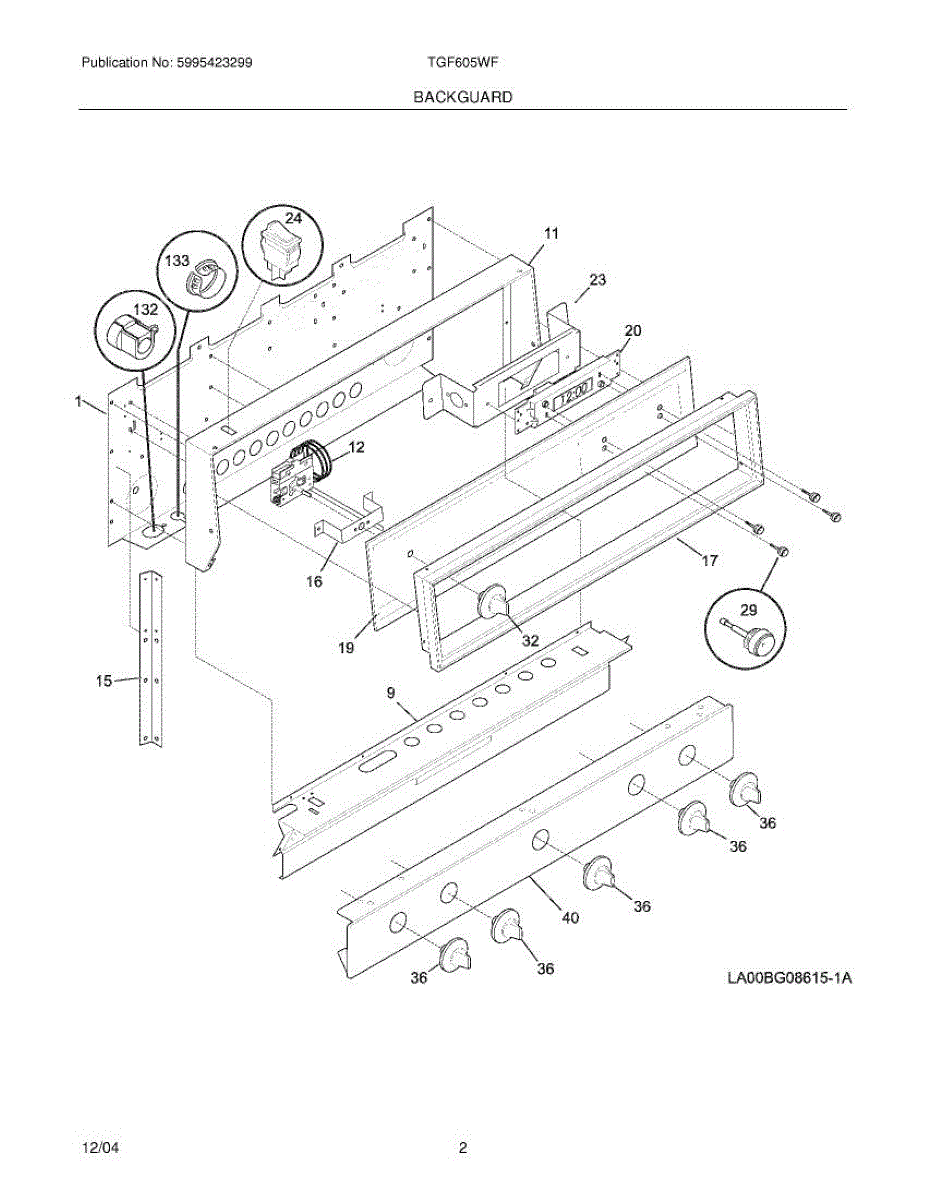 Publication No: 5995423299

TGF605WF

BACKGUARD

24
133
132
11
23
20
12:00
1
12
16
17
19
32
29
15
9
36
36
36
40
36
36

LA00BG08615-1A

12/04

2