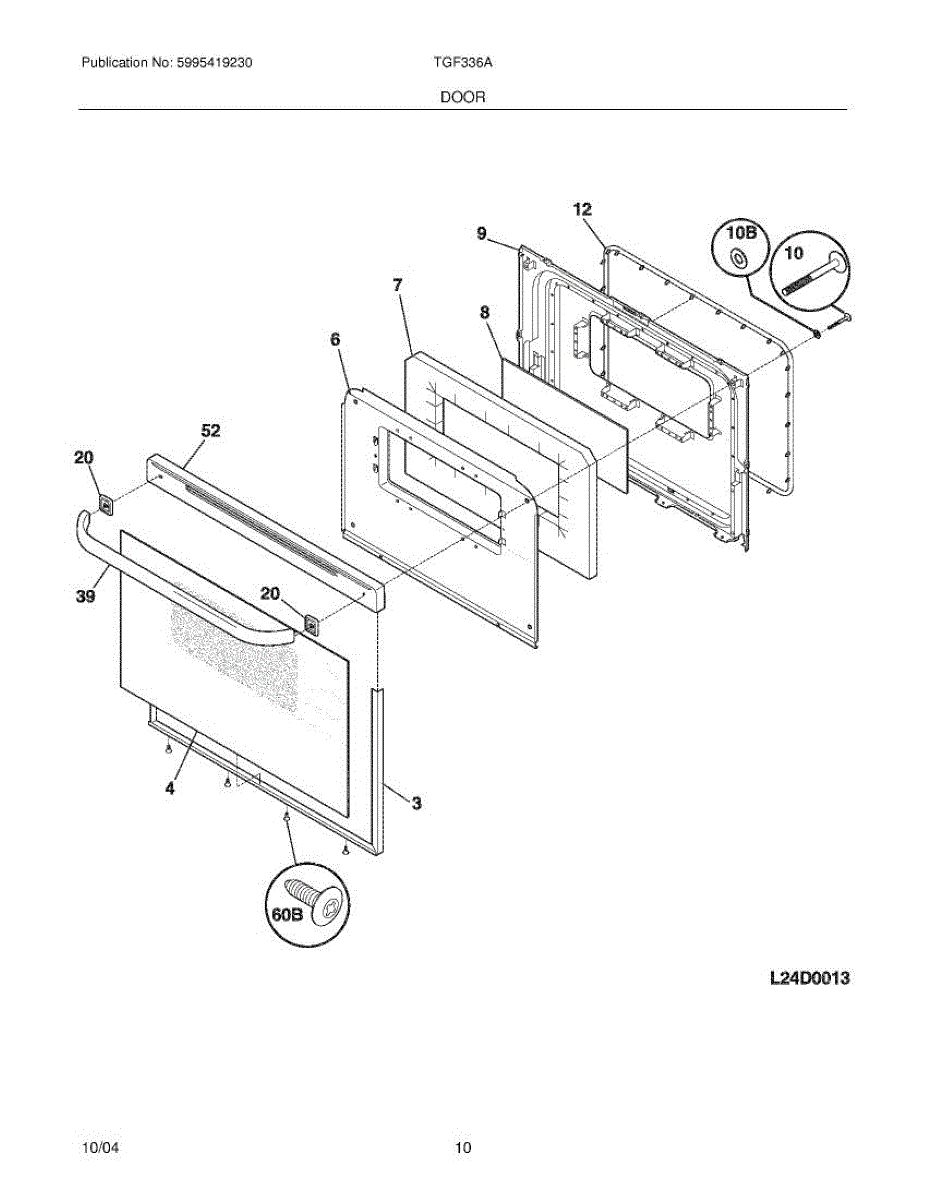 Publication No: 5995419230
TGF336A
DOOR

12
9
10B
10
7
8
6
52
20
39
20
4
3
60B

L24D0013

10/04
10