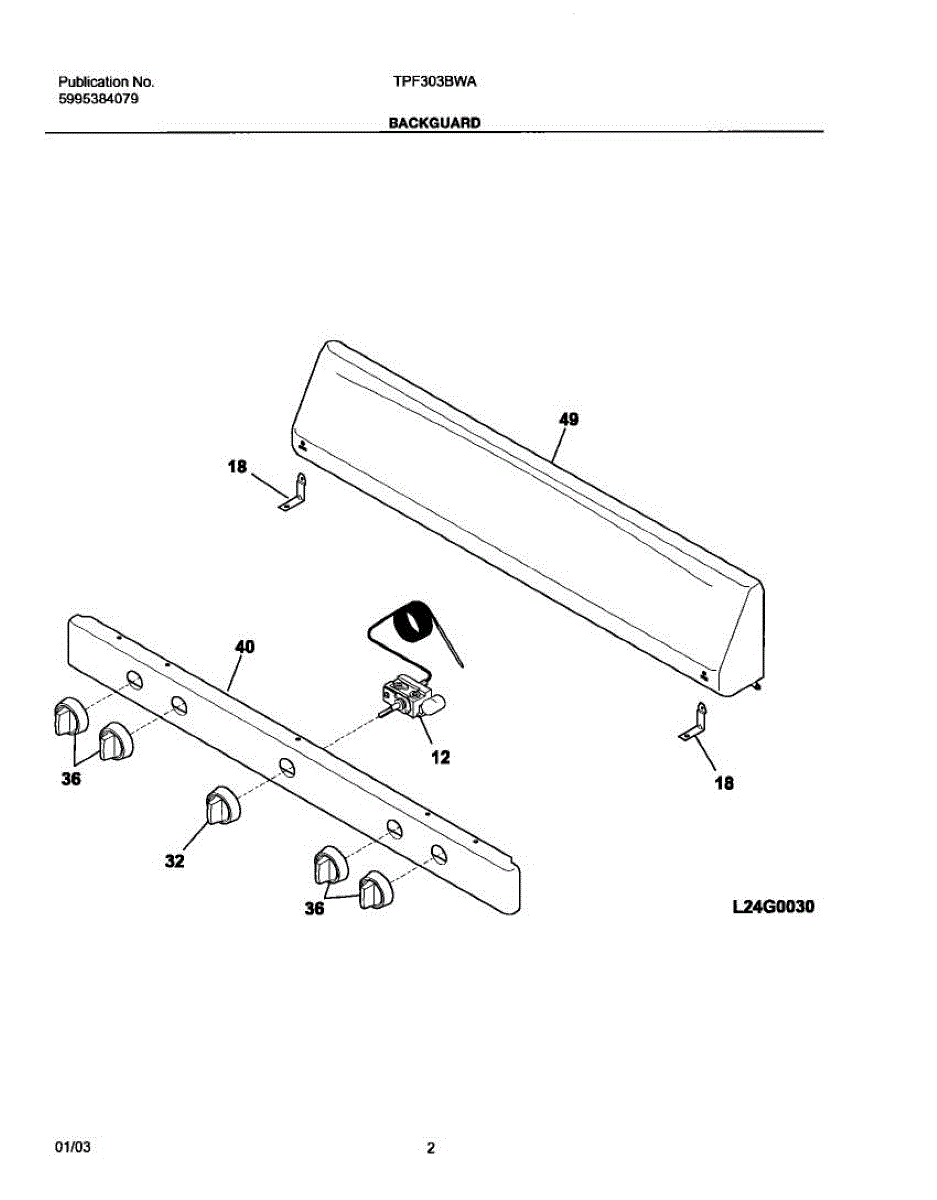 Publication No.
5995384079

TPF303BWA

BACKGUARD

49

18

40

12

18

36

32

36

L24G0030

01/03

2