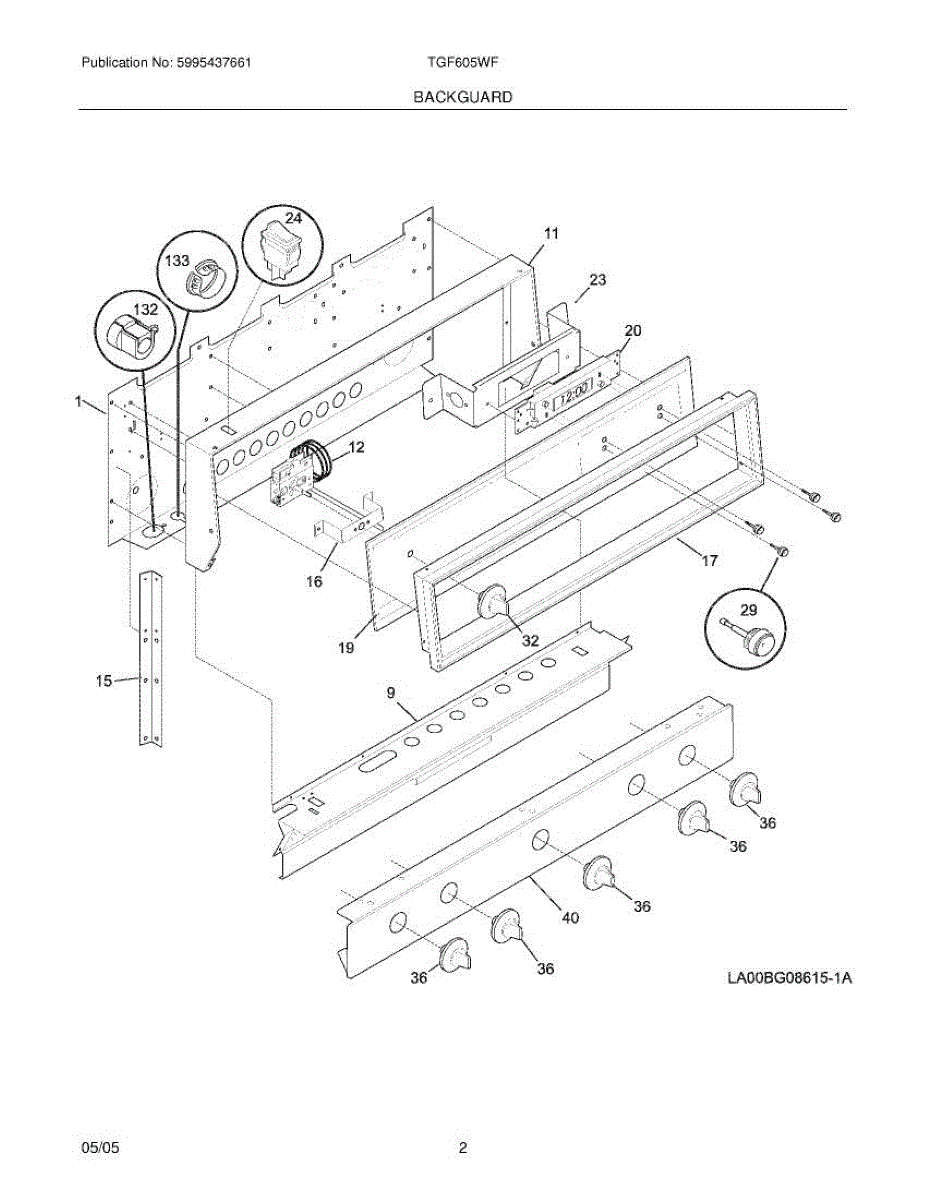 Publication No: 5995437661 TGF605WF

BACKGUARD

24
133
132
11
23
20
12:00
1
12
16
17
19
32
29
15
9
36
36
36
40
36
36
LA00BG08615-1A

05/05 2