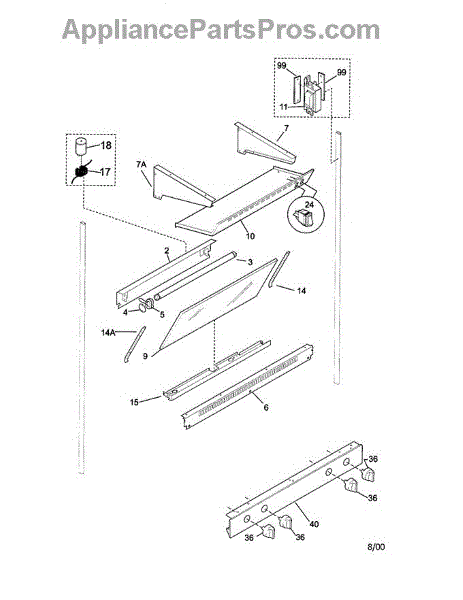 AppliancePartsPros.com

99
99
11
7
18
17
7A
24
10
2
3
14
4
5
14A
9
15
6
36
36
40
36
36
8/00