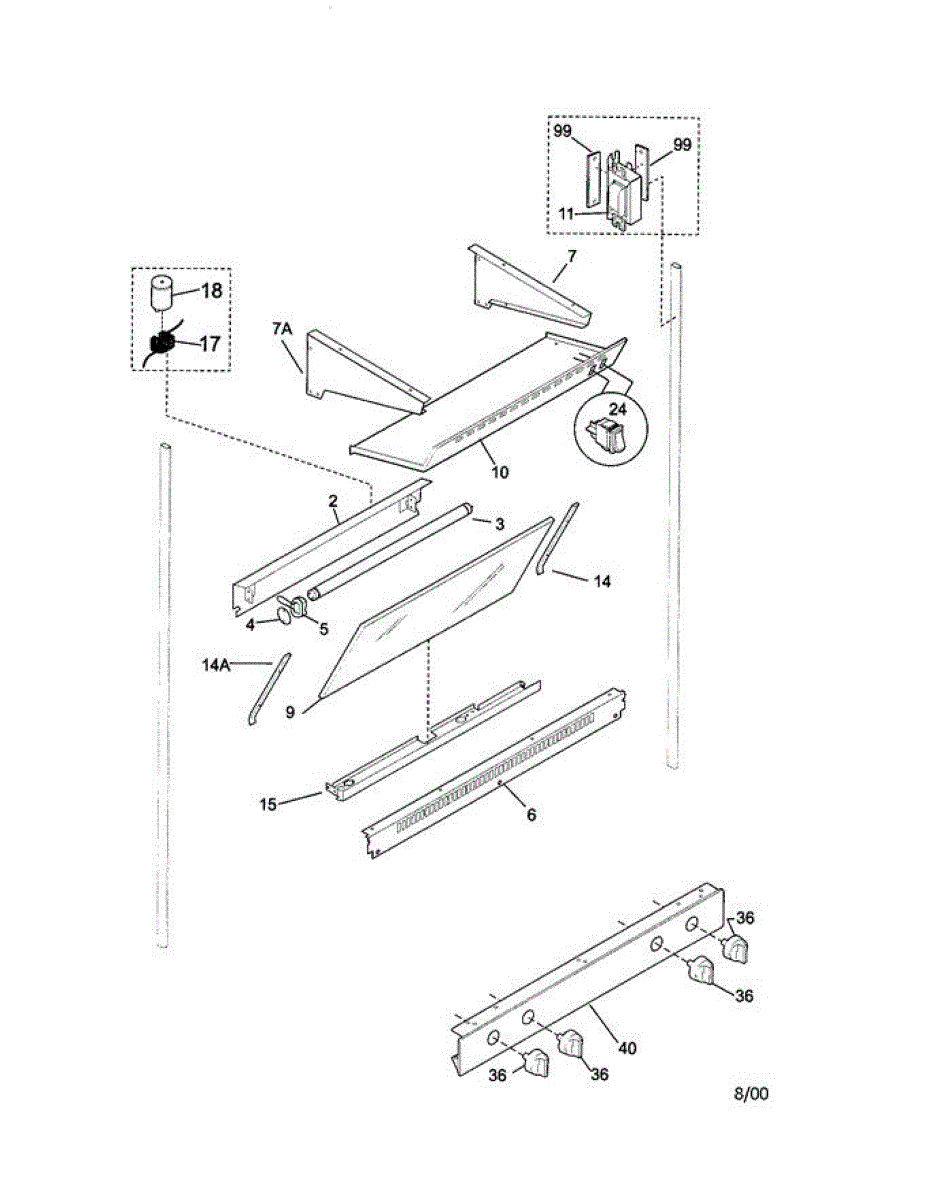 99
99
11
7
18
17
7A
24
10
2
3
14
4
5
14A
9
15
6
36
36
40
36
36
8/00