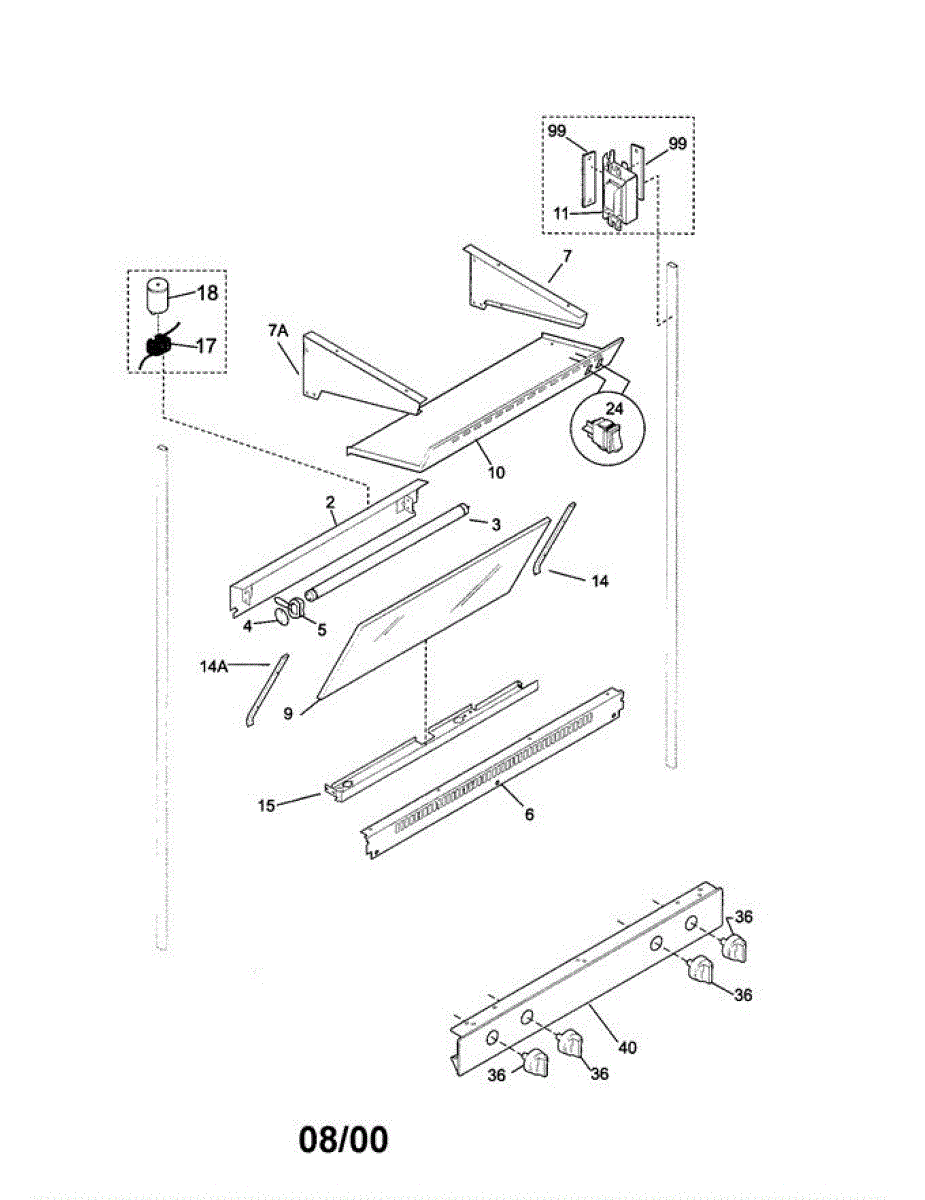 99
99
11
7
18
17
7A
24
10
2
3
14
4
5
14A
9
15
6
36
36
40
36
36
08/00