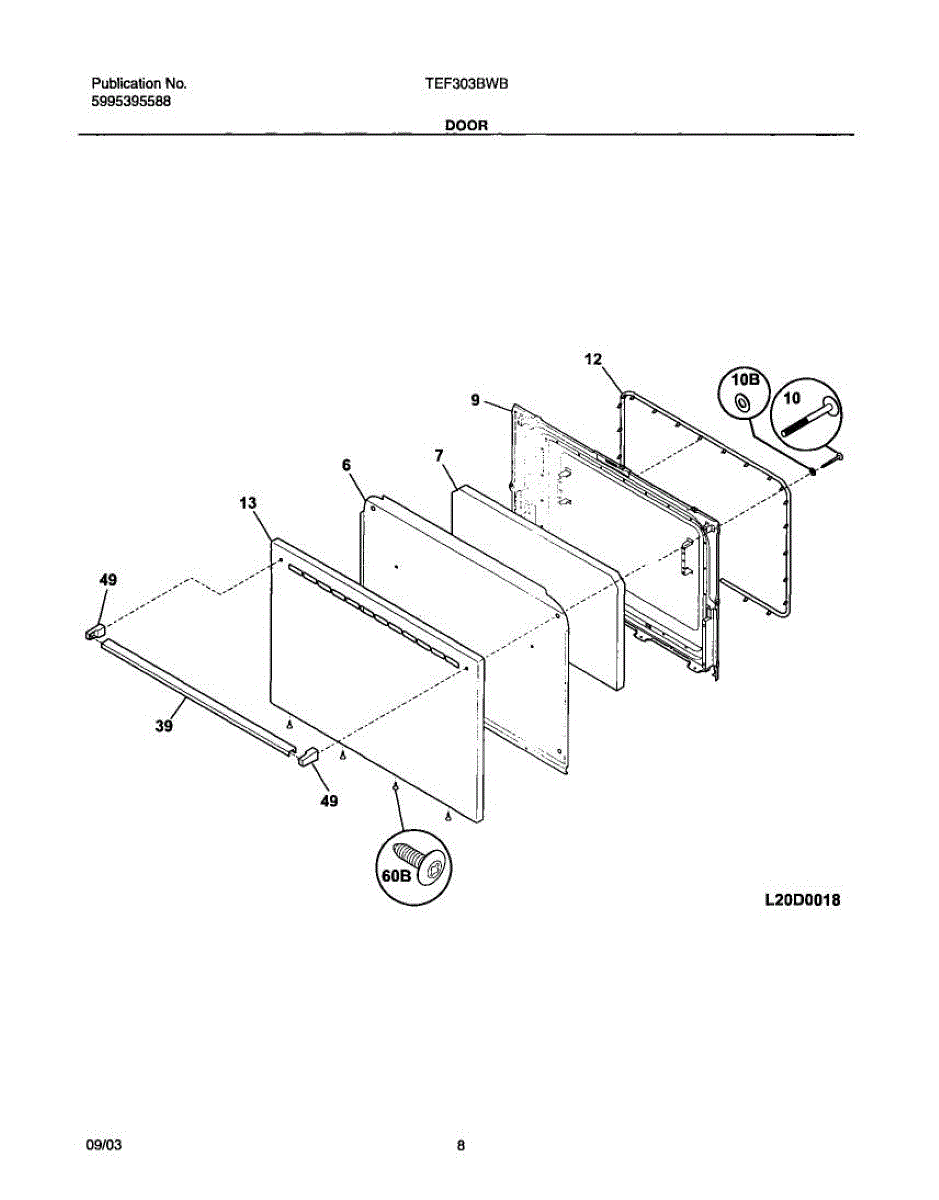 Publication No.
5995395588

TEF303BWB

DOOR

12
10B
10
9
7
6
13
49
39
49
60B

L20D0018

09/03

8