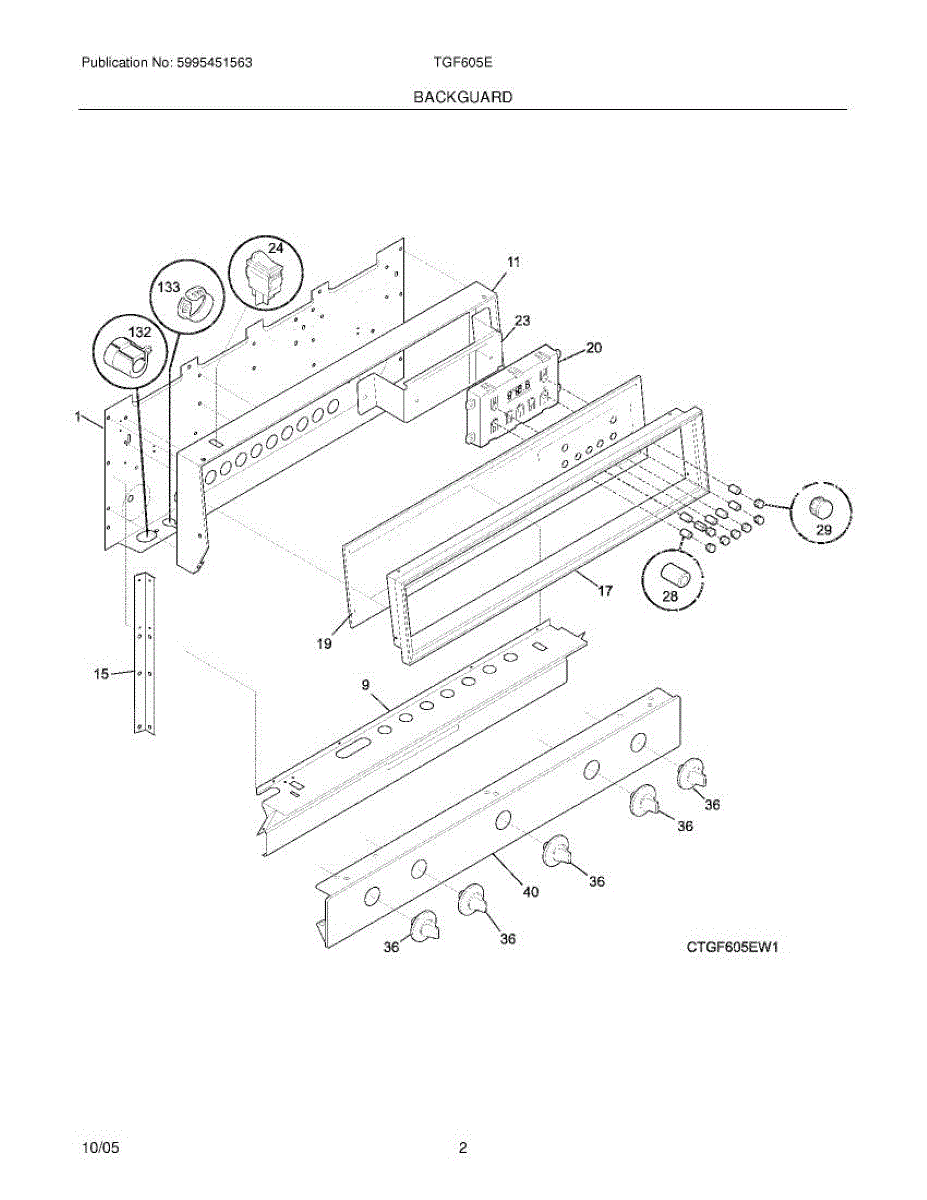 Publication No: 5995451563 TGF605E

BACKGUARD

24
133
132
11
23
20
1
29
28
17
19
15
9
36
36
36
40
36
36
CTGF605EW1

10/05 2