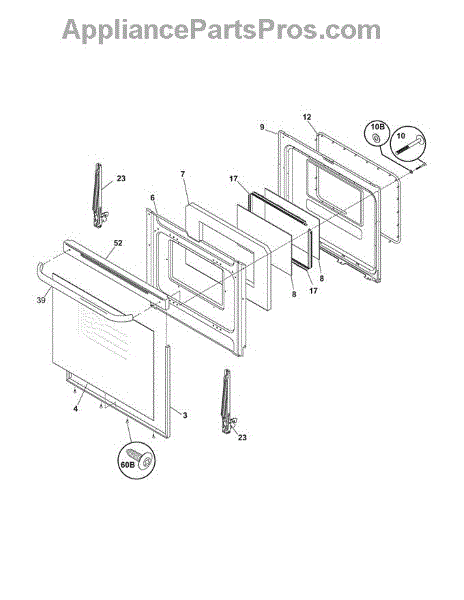 AppliancePartsPros.com

9
12
10B
10
23
7
17
6
52
39
8
8
17
4
3
23
60B