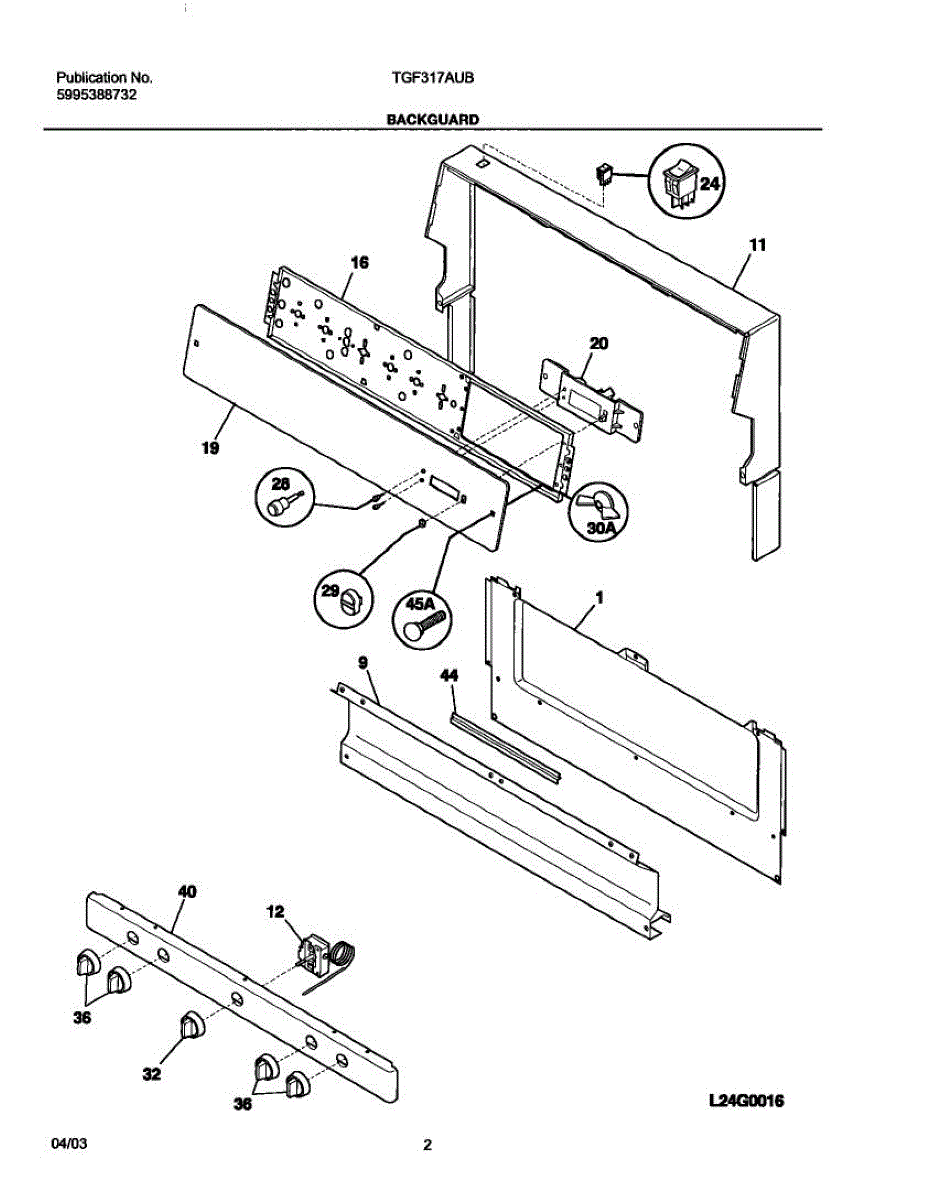 Publication No.
5995388732

TGF317AUB

BACKGUARD

24
11
16
20
19
28
30A
29
45A
1
9
44
40
12
36
32
36

L24G0016

04/03

2