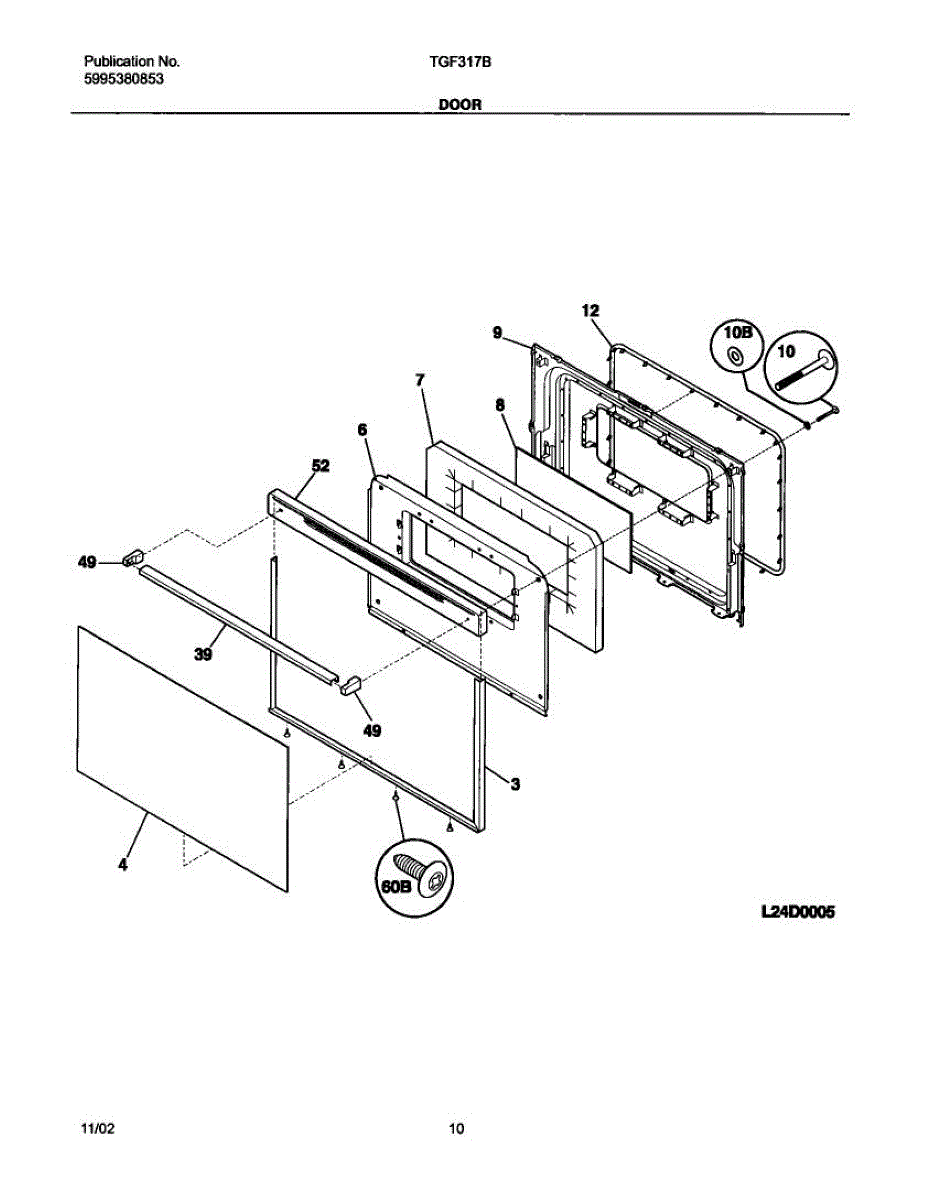 Publication No.
5995380853

TGF317B

DOOR

12
9
10B
10
7
8
6
52
49
39
49
3
4
60B

L24D0005

11/02

10