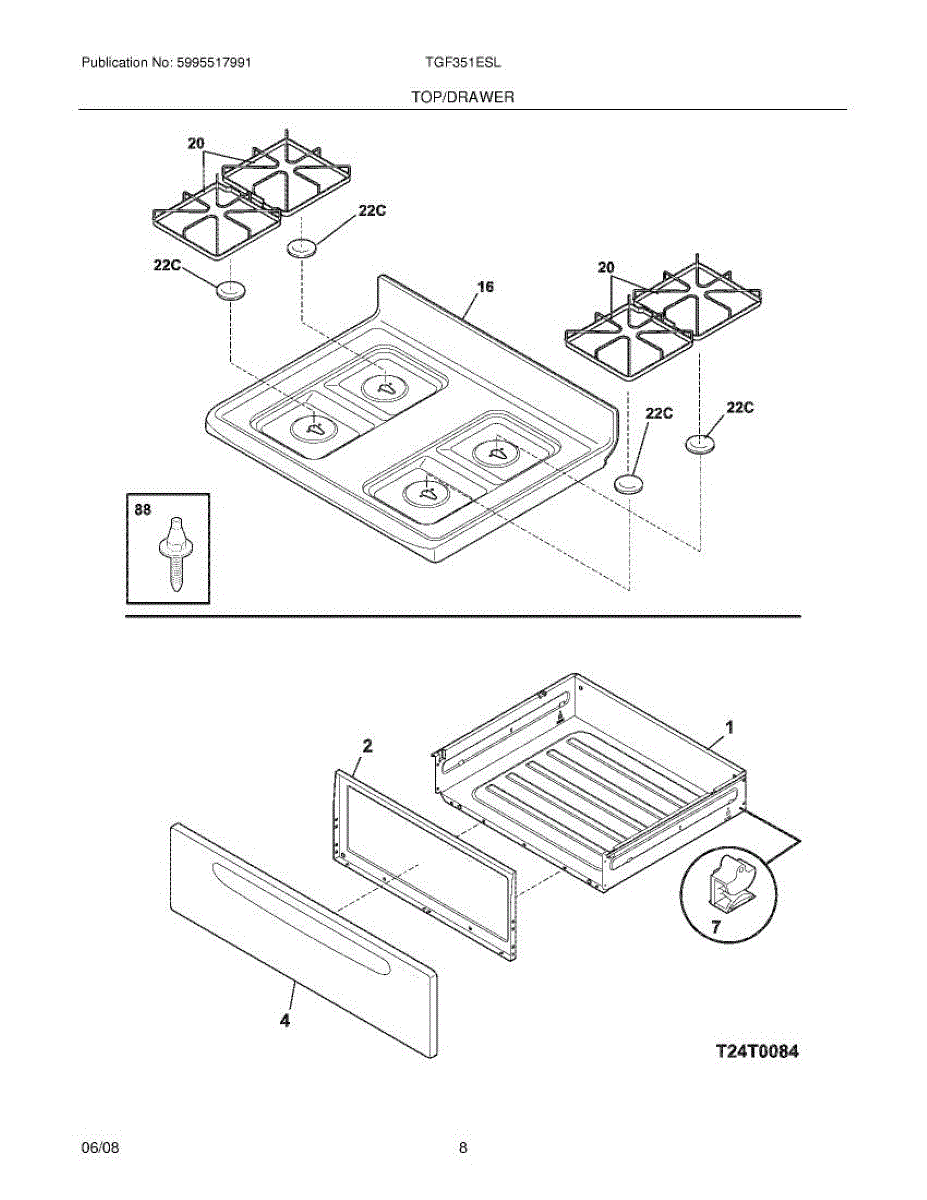 Publication No: 5995517991

TGF351ESL

TOP/DRAWER

20

22C

22C

16

20

22C

22C

88

2

1

7

4

T24T0084

06/08

8