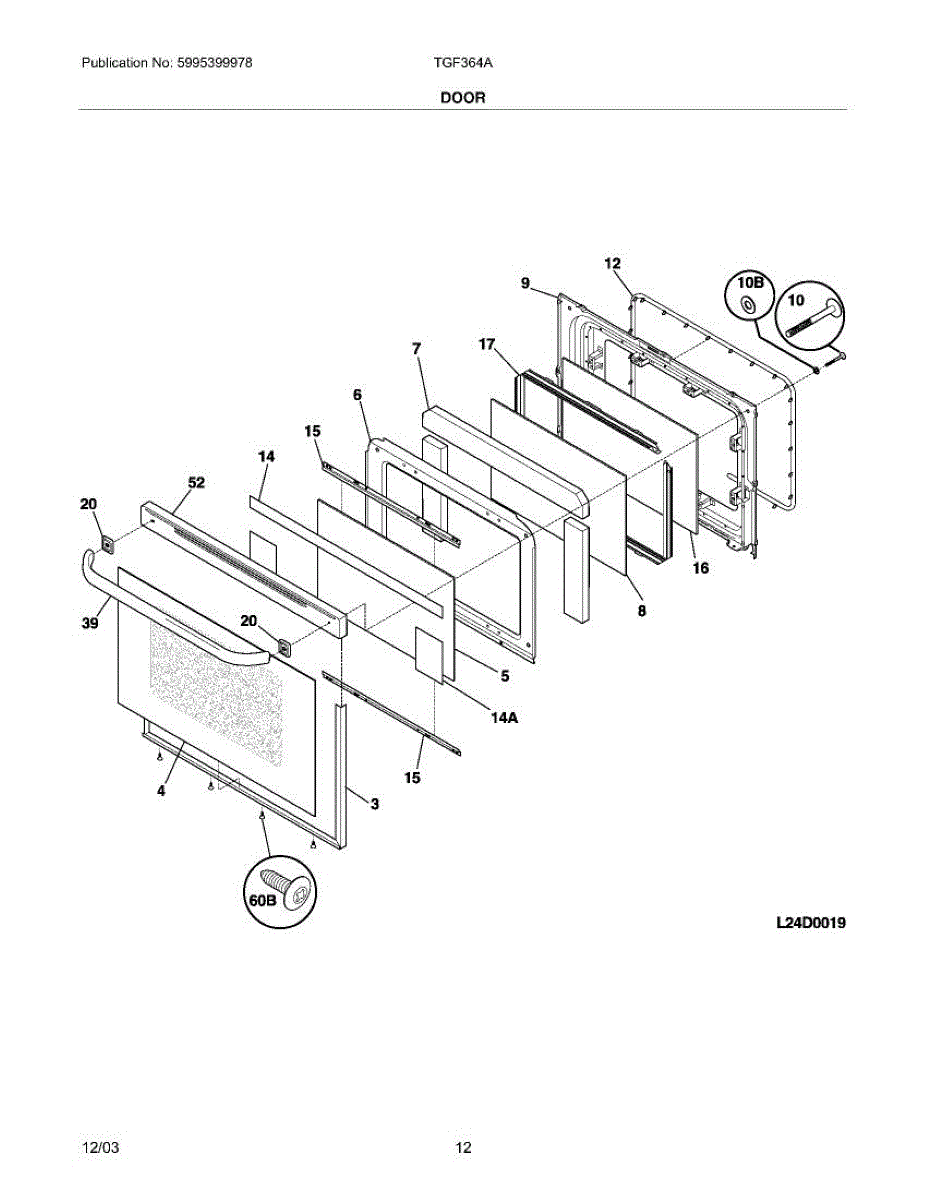 Publication No: 5995399978 TGF364A

DOOR

12
9
10B
10
7
17
6
15
14
52
20
16
8
39
20
5
14A
15
4
3
60B

L24D0019

12/03 12